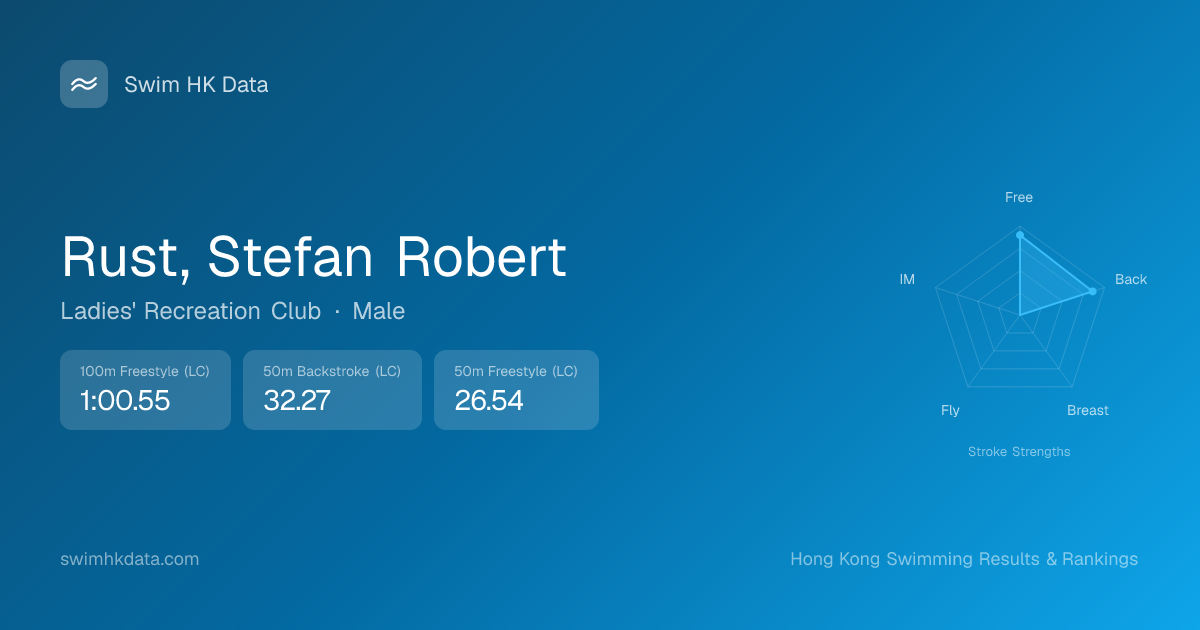 Swim HK Data

Rust, Stefan Robert

Ladies' Recreation Club · Male

100m Freestyle (LC)
1:00.55

50m Backstroke (LC)
32.27

50m Freestyle (LC)
26.54

Free
Back
Breast
Fly
IM

Stroke Strengths

swimhkdata.com

Hong Kong Swimming Results & Rankings