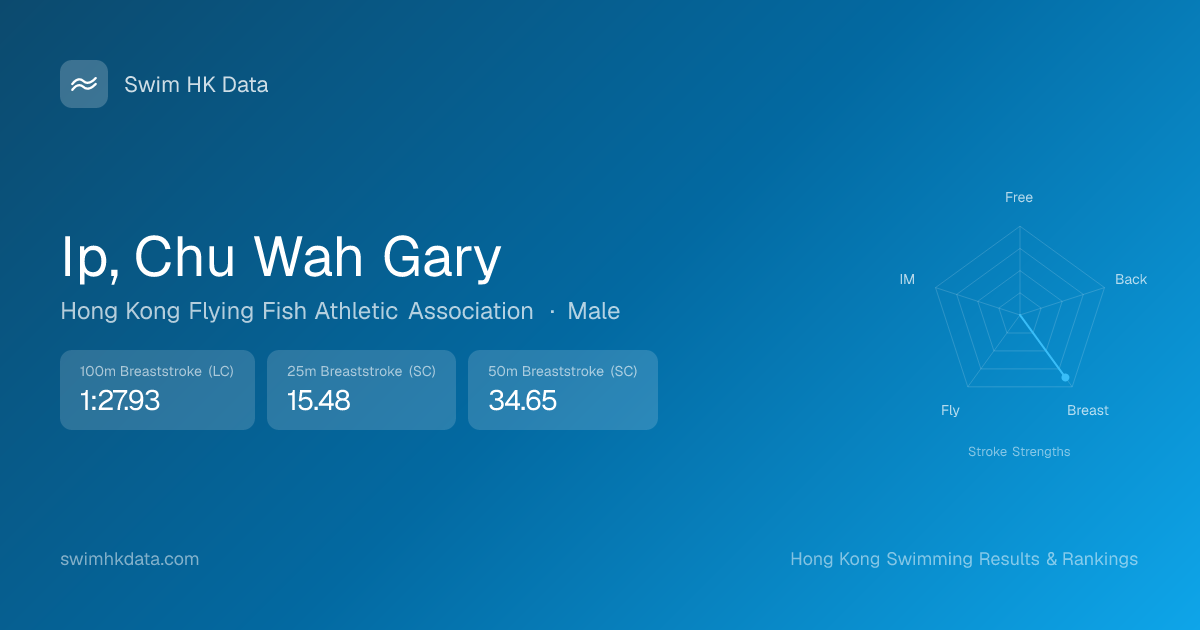 Swim HK Data

Ip, Chu Wah Gary

Hong Kong Flying Fish Athletic Association · Male

100m Breaststroke (LC)
1:27.93

25m Breaststroke (SC)
15.48

50m Breaststroke (SC)
34.65

Free
Back
Breast
Fly
IM
Stroke Strengths

swimhkdata.com

Hong Kong Swimming Results & Rankings