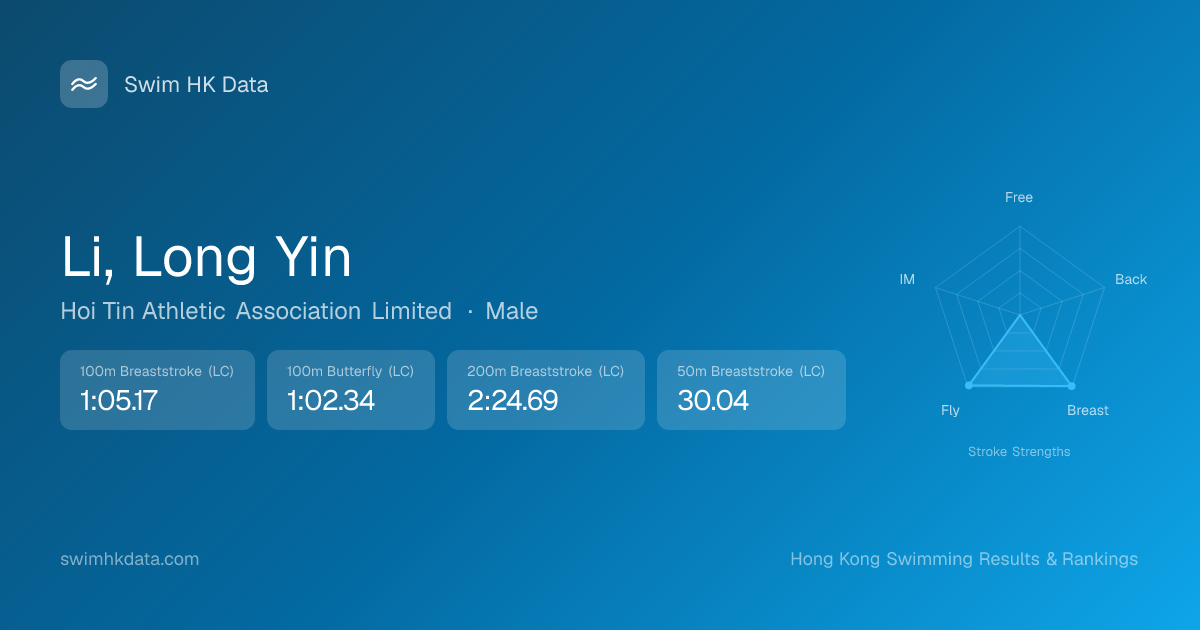 Swim HK Data

Li, Long Yin

Hoi Tin Athletic Association Limited · Male

100m Breaststroke (LC)
1:05.17

100m Butterfly (LC)
1:02.34

200m Breaststroke (LC)
2:24.69

50m Breaststroke (LC)
30.04

Free
Back
Breast
Fly
IM

Stroke Strengths

swimhkdata.com

Hong Kong Swimming Results & Rankings