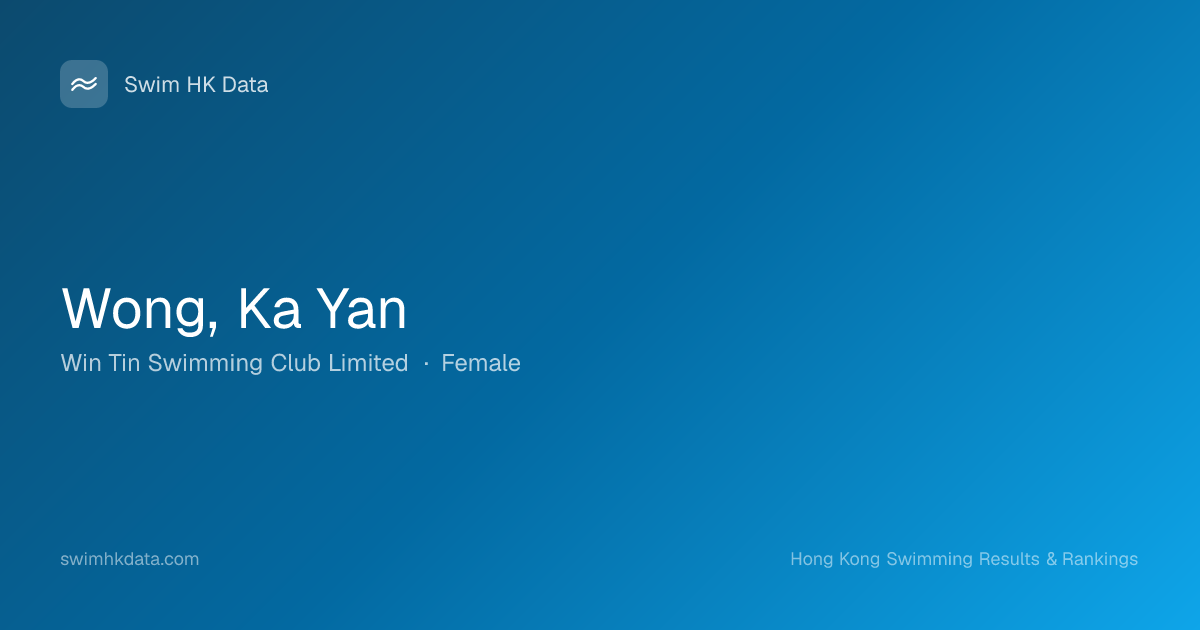 Swim HK Data

Wong, Ka Yan

Win Tin Swimming Club Limited · Female

swimhkdata.com

Hong Kong Swimming Results & Rankings