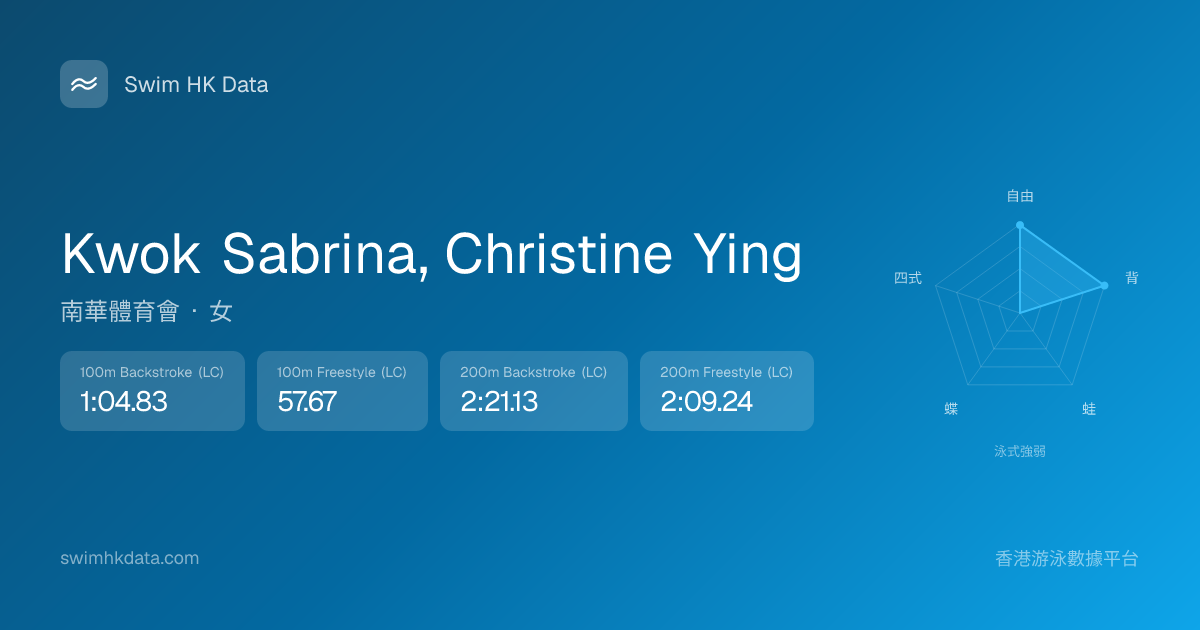 Swim HK Data

Kwok Sabrina, Christine Ying

南華體育會 · 女

100m Backstroke (LC)
1:04.83

100m Freestyle (LC)
57.67

200m Backstroke (LC)
2:21.13

200m Freestyle (LC)
2:09.24

自由
背
蛙
蝶
四式
泳式強弱

swimhkdata.com

香港游泳數據平台