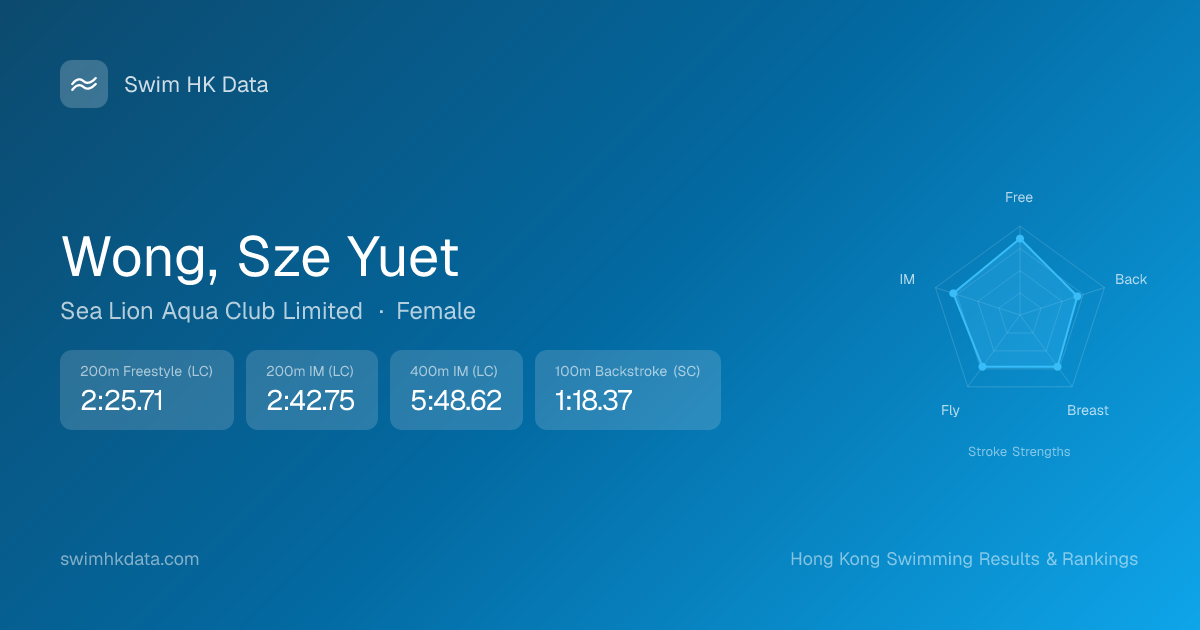 Swim HK Data

Wong, Sze Yuet

Sea Lion Aqua Club Limited · Female

200m Freestyle (LC)
2:25.71

200m IM (LC)
2:42.75

400m IM (LC)
5:48.62

100m Backstroke (SC)
1:18.37

Free
Back
Breast
Fly
IM
Stroke Strengths

swimhkdata.com

Hong Kong Swimming Results & Rankings