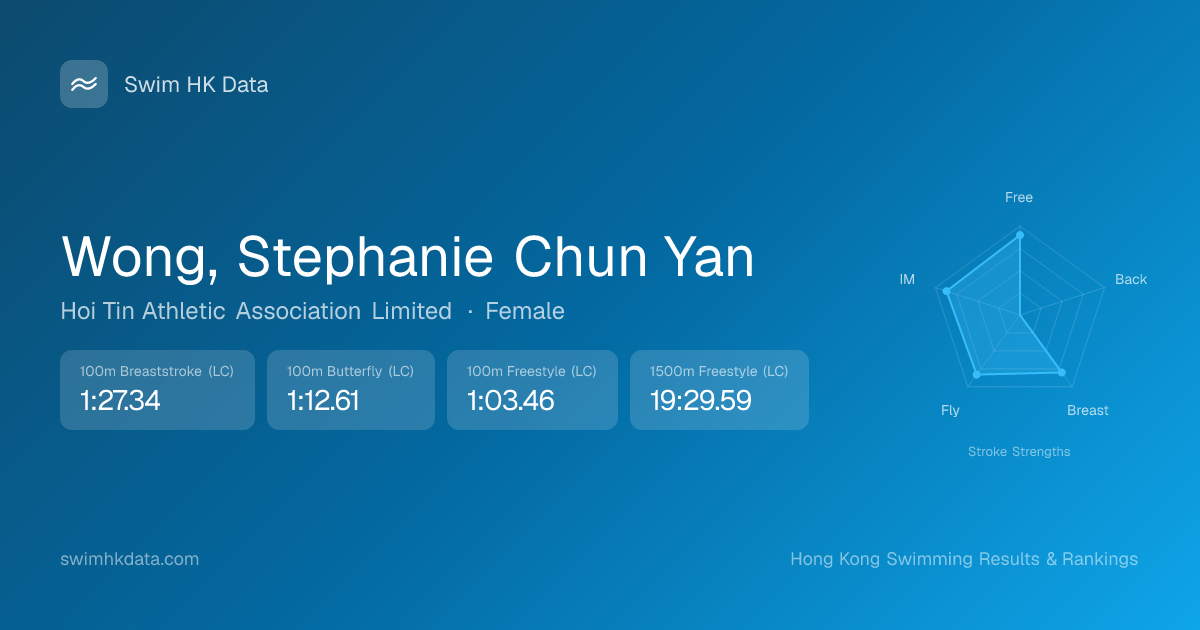 Swim HK Data

Wong, Stephanie Chun Yan

Hoi Tin Athletic Association Limited · Female

100m Breaststroke (LC)
1:27.34

100m Butterfly (LC)
1:12.61

100m Freestyle (LC)
1:03.46

1500m Freestyle (LC)
19:29.59

Free
Back
Breast
Fly
IM
Stroke Strengths

swimhkdata.com

Hong Kong Swimming Results & Rankings