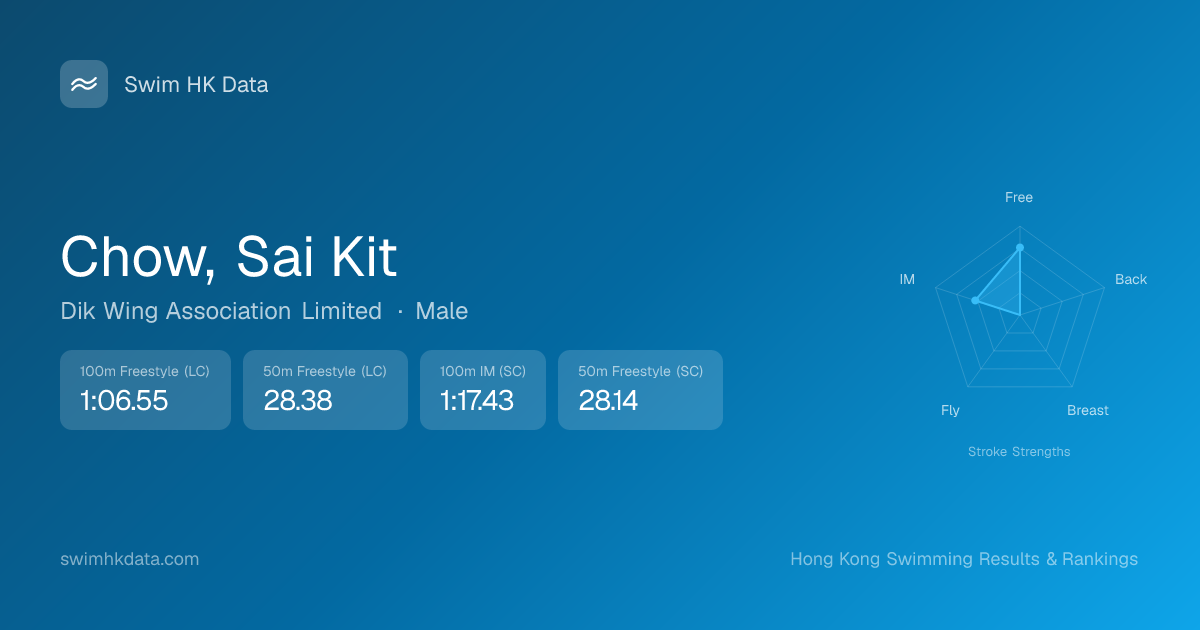 Swim HK Data

Chow, Sai Kit

Dik Wing Association Limited · Male

100m Freestyle (LC)
1:06.55

50m Freestyle (LC)
28.38

100m IM (SC)
1:17.43

50m Freestyle (SC)
28.14

Free
Back
Breast
Fly
IM
Stroke Strengths

swimhkdata.com

Hong Kong Swimming Results & Rankings