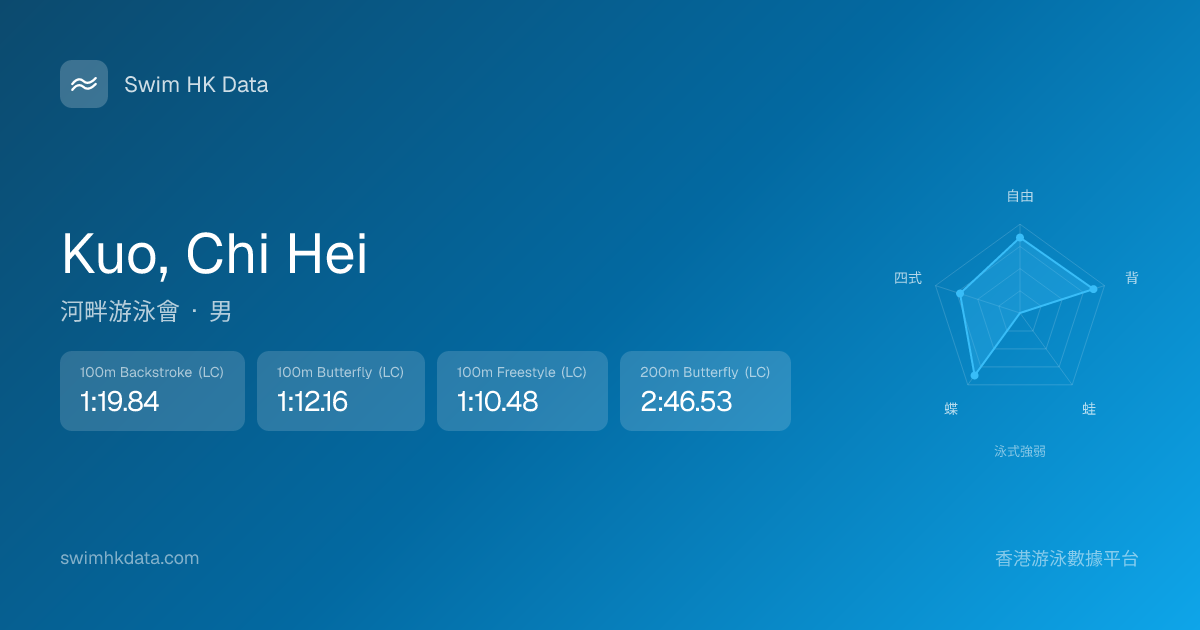 Swim HK Data

Kuo, Chi Hei

河畔游泳會 · 男

100m Backstroke (LC)
1:19.84

100m Butterfly (LC)
1:12.16

100m Freestyle (LC)
1:10.48

200m Butterfly (LC)
2:46.53

自由
背
蛙
蝶
四式
泳式強弱

swimhkdata.com

香港游泳數據平台