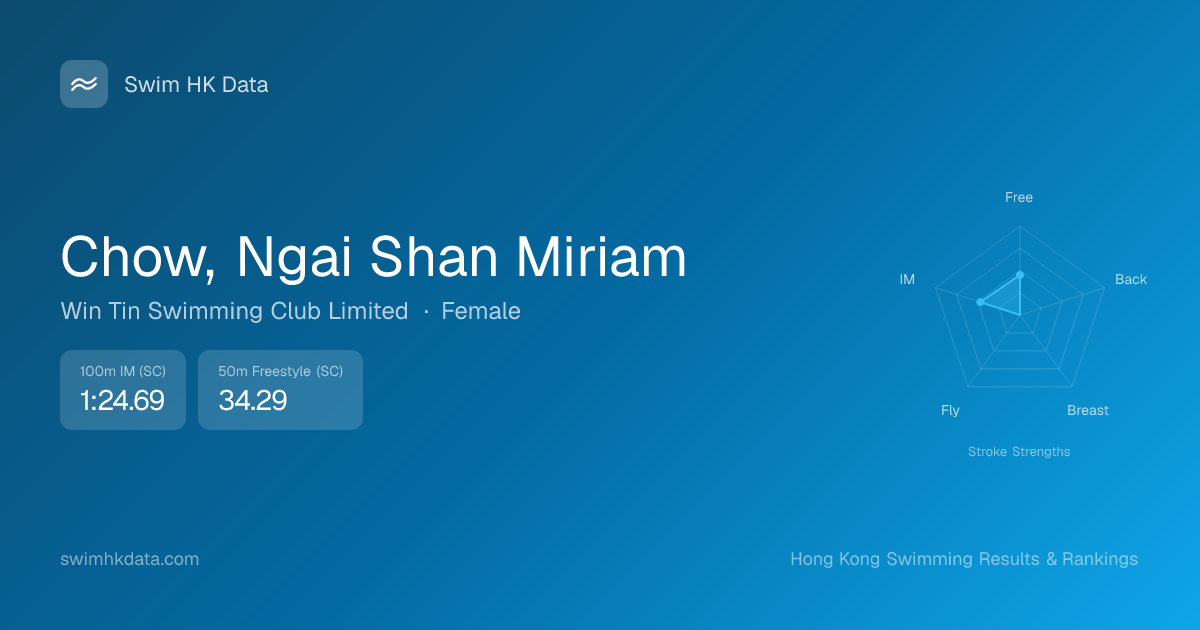 Swim HK Data

Chow, Ngai Shan Miriam

Win Tin Swimming Club Limited · Female

100m IM (SC)
1:24.69

50m Freestyle (SC)
34.29

Free
Back
Breast
Fly
IM

Stroke Strengths

swimhkdata.com

Hong Kong Swimming Results & Rankings