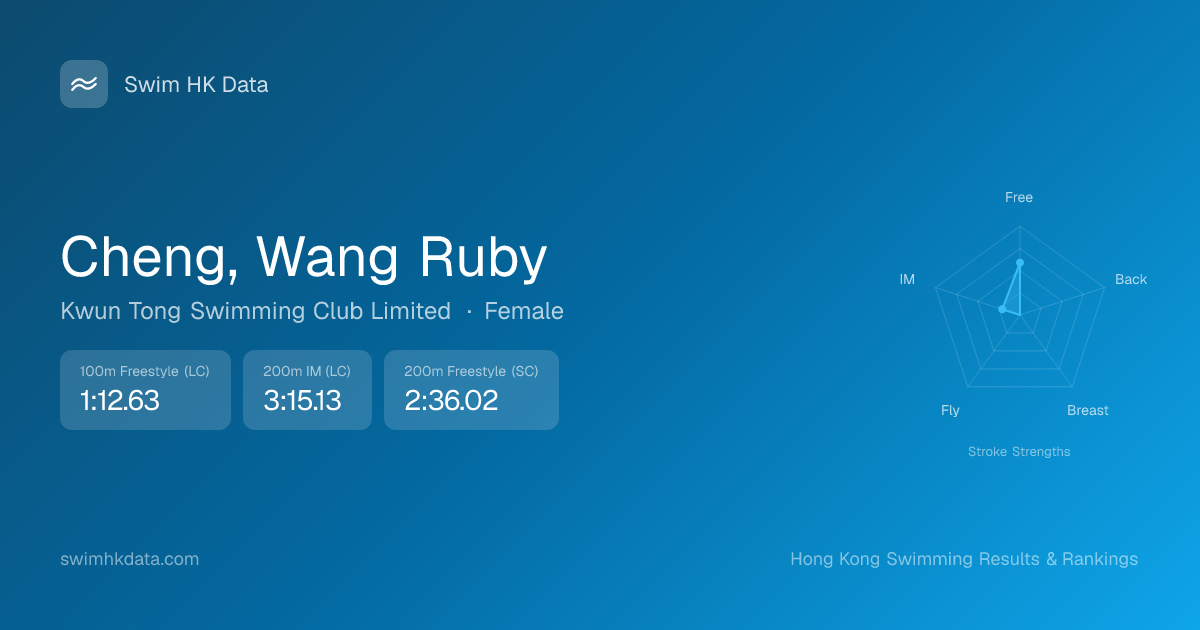 Swim HK Data

Cheng, Wang Ruby

Kwun Tong Swimming Club Limited · Female

100m Freestyle (LC)
1:12.63

200m IM (LC)
3:15.13

200m Freestyle (SC)
2:36.02

Free
Back
Breast
Fly
IM
Stroke Strengths

swimhkdata.com

Hong Kong Swimming Results & Rankings