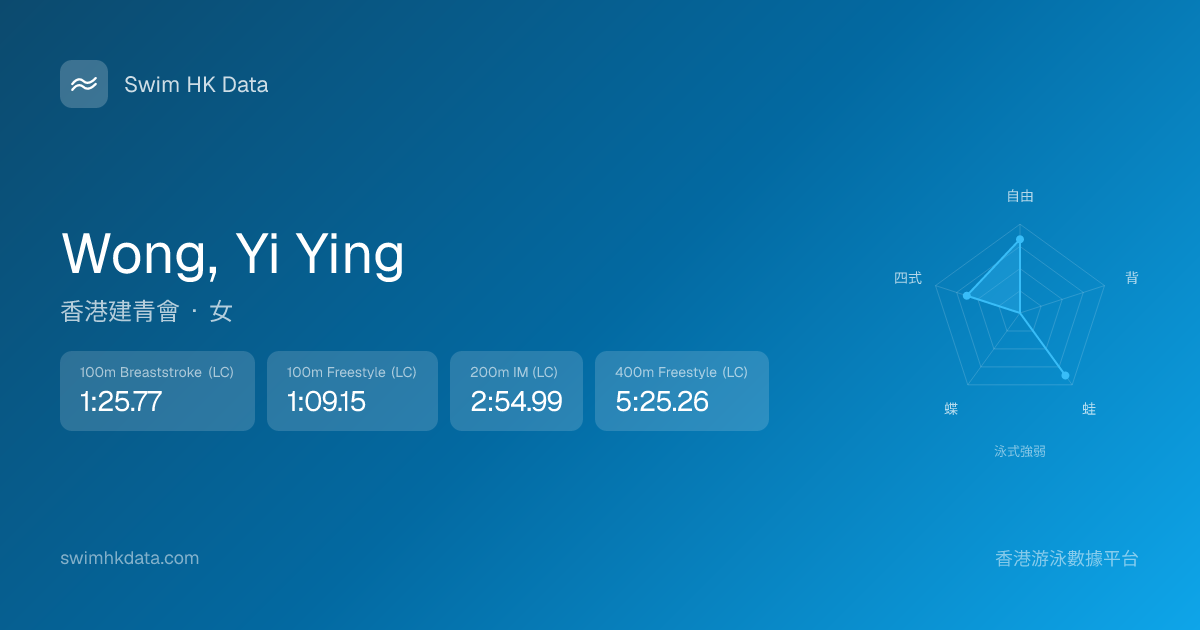 Swim HK Data

Wong, Yi Ying

香港建青會 · 女

100m Breaststroke (LC)
1:25.77

100m Freestyle (LC)
1:09.15

200m IM (LC)
2:54.99

400m Freestyle (LC)
5:25.26

自由
背
蛙
蝶
四式

泳式強弱

swimhkdata.com

香港游泳數據平台