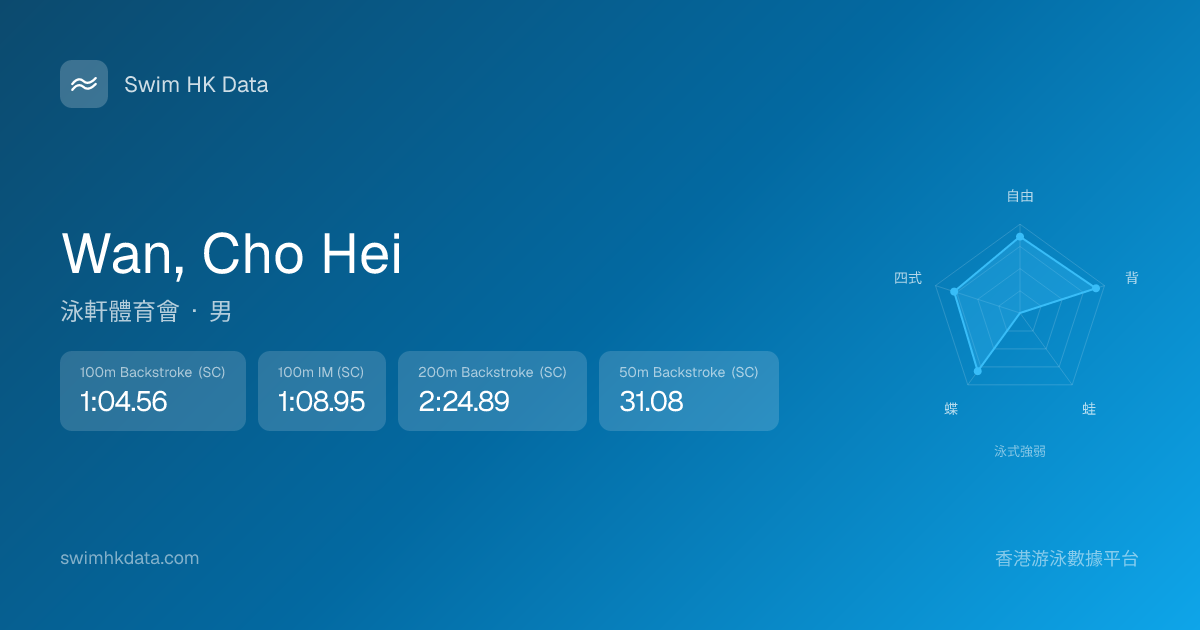 Swim HK Data

Wan, Cho Hei

泳軒體育會 · 男

100m Backstroke (SC)
1:04.56

100m IM (SC)
1:08.95

200m Backstroke (SC)
2:24.89

50m Backstroke (SC)
31.08

自由
背
蛙
蝶
四式
泳式強弱

swimhkdata.com

香港游泳數據平台