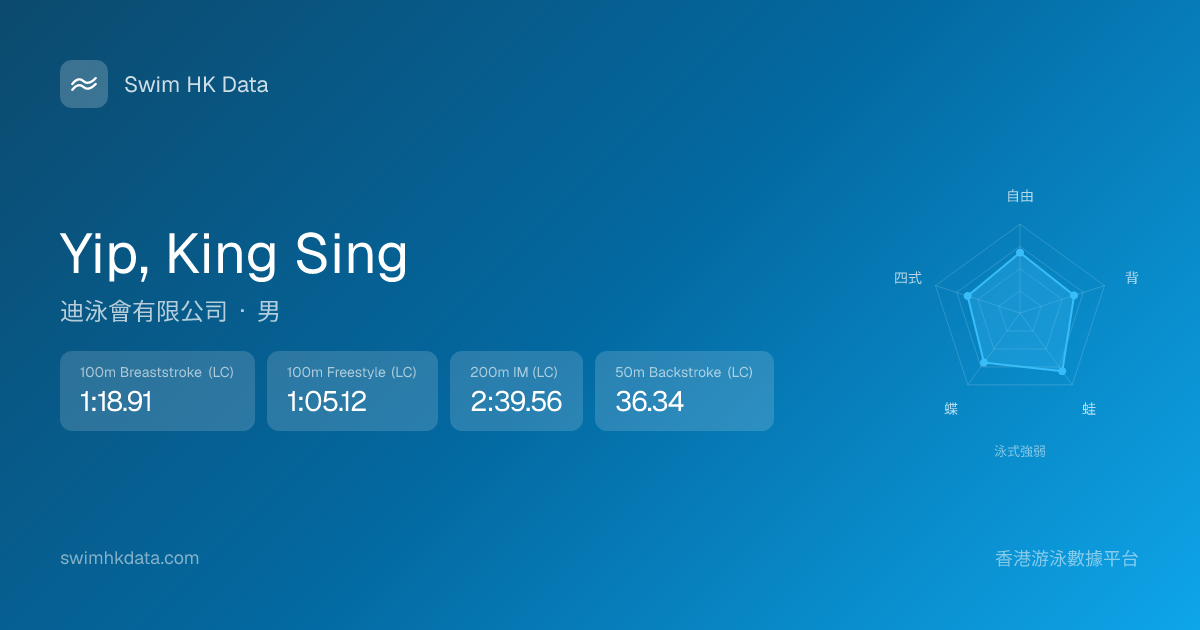 Swim HK Data

Yip, King Sing

迪泳會有限公司 · 男

100m Breaststroke (LC)
1:18.91

100m Freestyle (LC)
1:05.12

200m IM (LC)
2:39.56

50m Backstroke (LC)
36.34

自由
背
蛙
蝶
四式
泳式強弱

swimhkdata.com

香港游泳數據平台