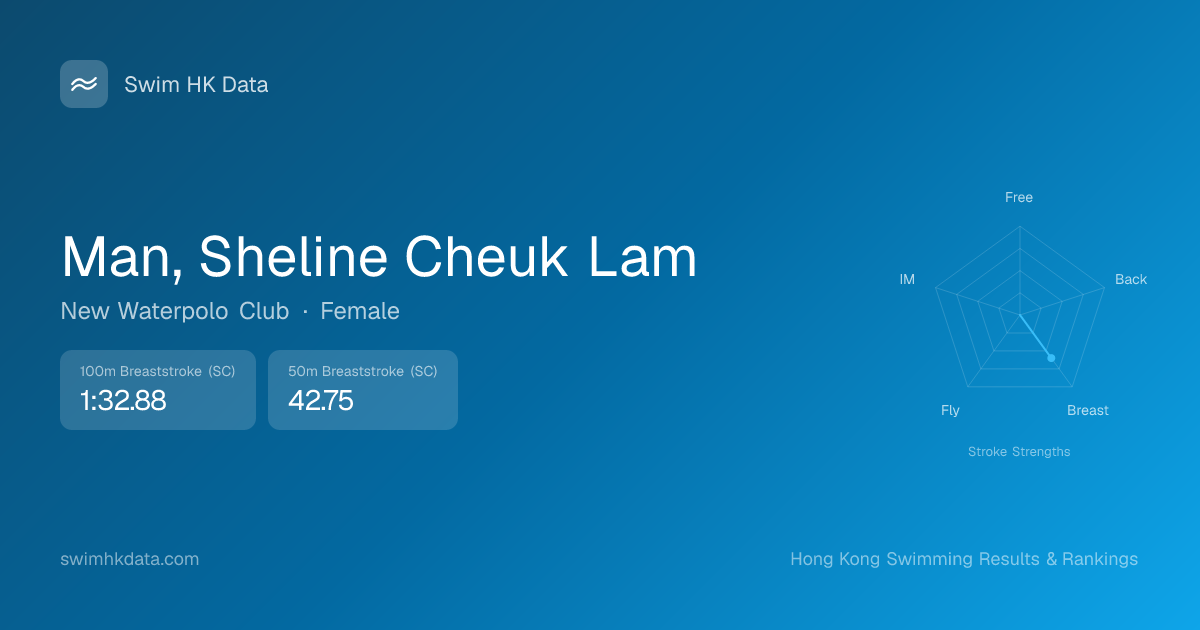 Swim HK Data

Man, Sheline Cheuk Lam

New Waterpolo Club · Female

100m Breaststroke (SC)
1:32.88

50m Breaststroke (SC)
42.75

Free
Back
Breast
Fly
IM

Stroke Strengths

swimhkdata.com

Hong Kong Swimming Results & Rankings