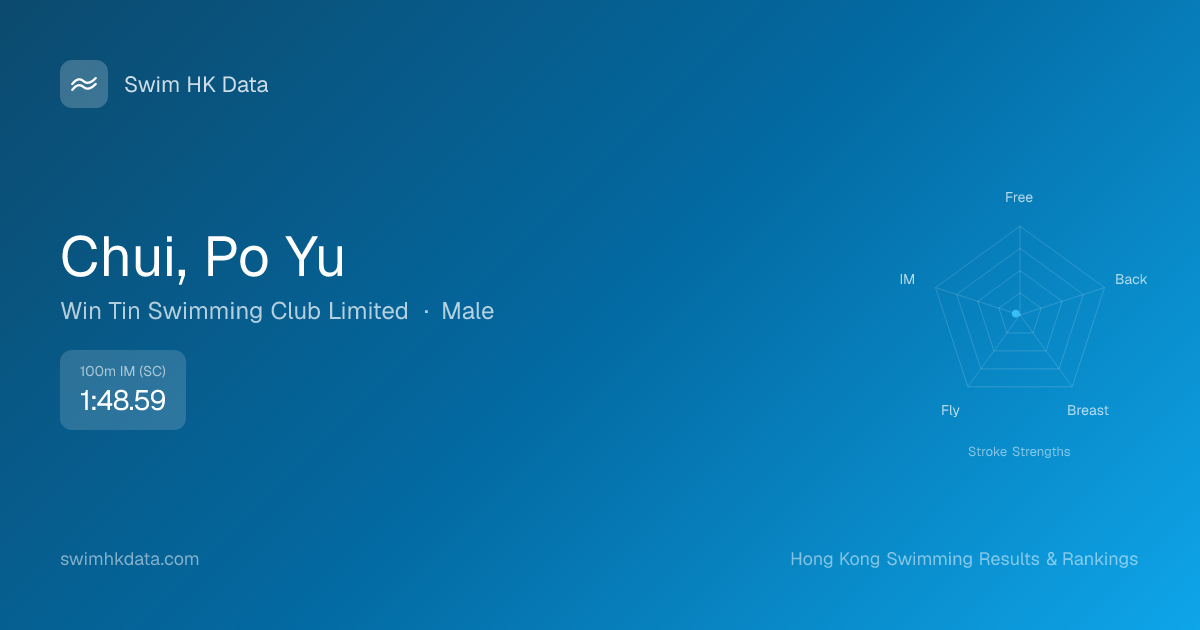 Swim HK Data

Chui, Po Yu

Win Tin Swimming Club Limited · Male

100m IM (SC)
1:48.59

Free
Back
Breast
Fly
IM

Stroke Strengths

swimhkdata.com

Hong Kong Swimming Results & Rankings