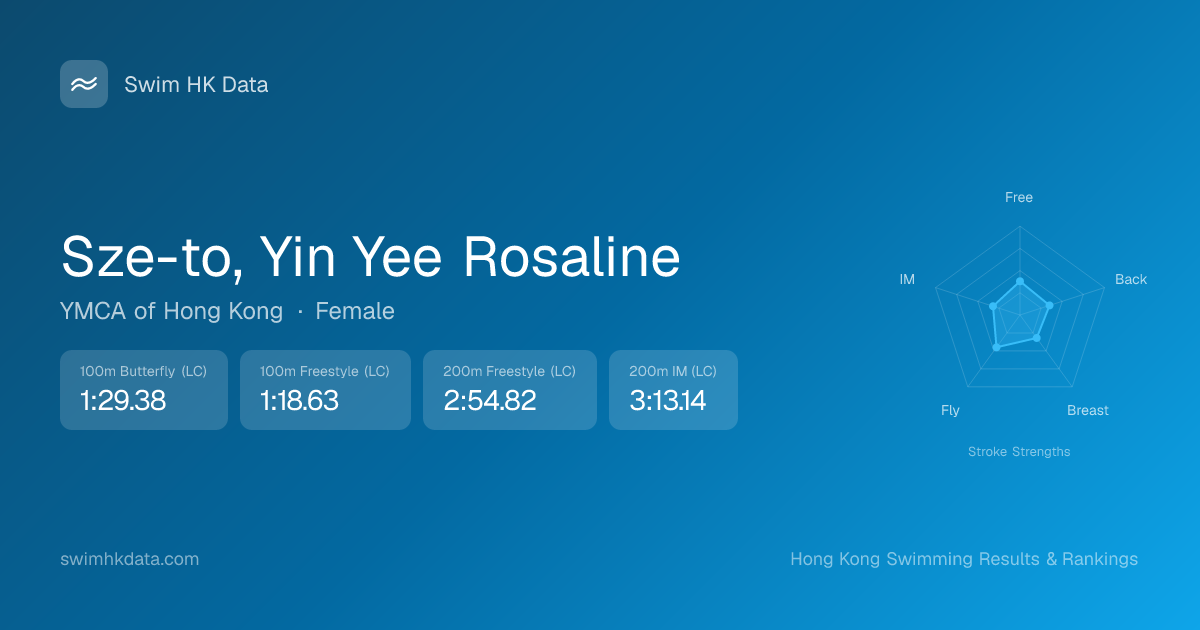 Swim HK Data

Sze-to, Yin Yee Rosaline

YMCA of Hong Kong · Female

100m Butterfly (LC)
1:29.38

100m Freestyle (LC)
1:18.63

200m Freestyle (LC)
2:54.82

200m IM (LC)
3:13.14

Free
Back
Breast
Fly
IM
Stroke Strengths

swimhkdata.com

Hong Kong Swimming Results & Rankings