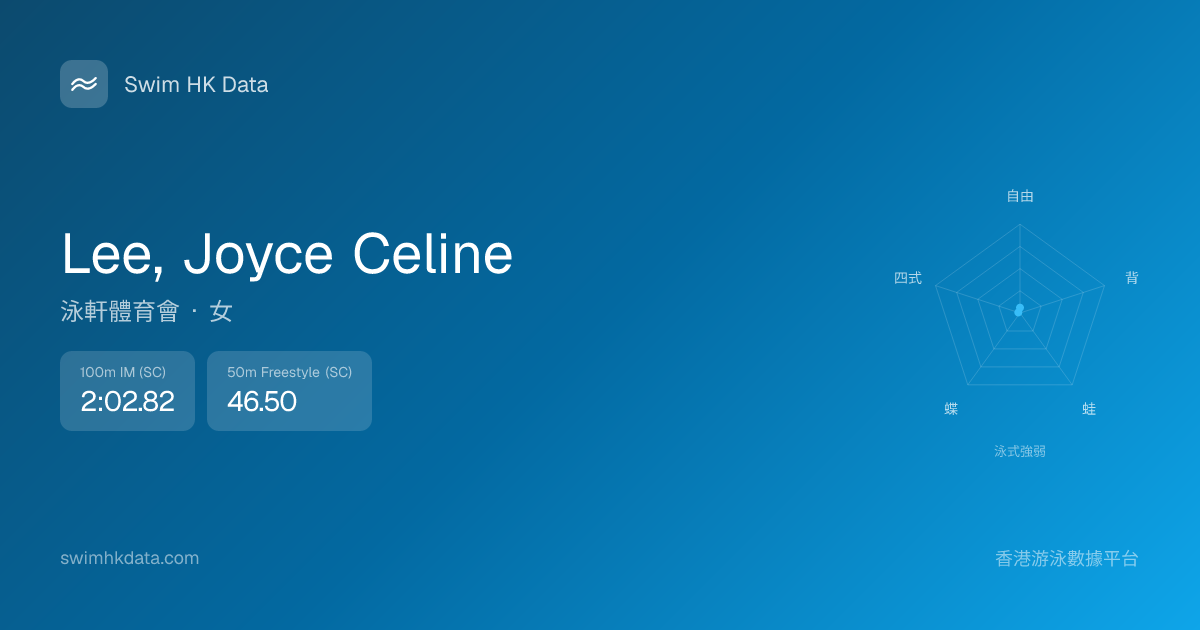 Swim HK Data

Lee, Joyce Celine

泳軒體育會 · 女

100m IM (SC)
2:02.82

50m Freestyle (SC)
46.50

自由
背
蛙
蝶
四式
泳式強弱

swimhkdata.com

香港游泳數據平台