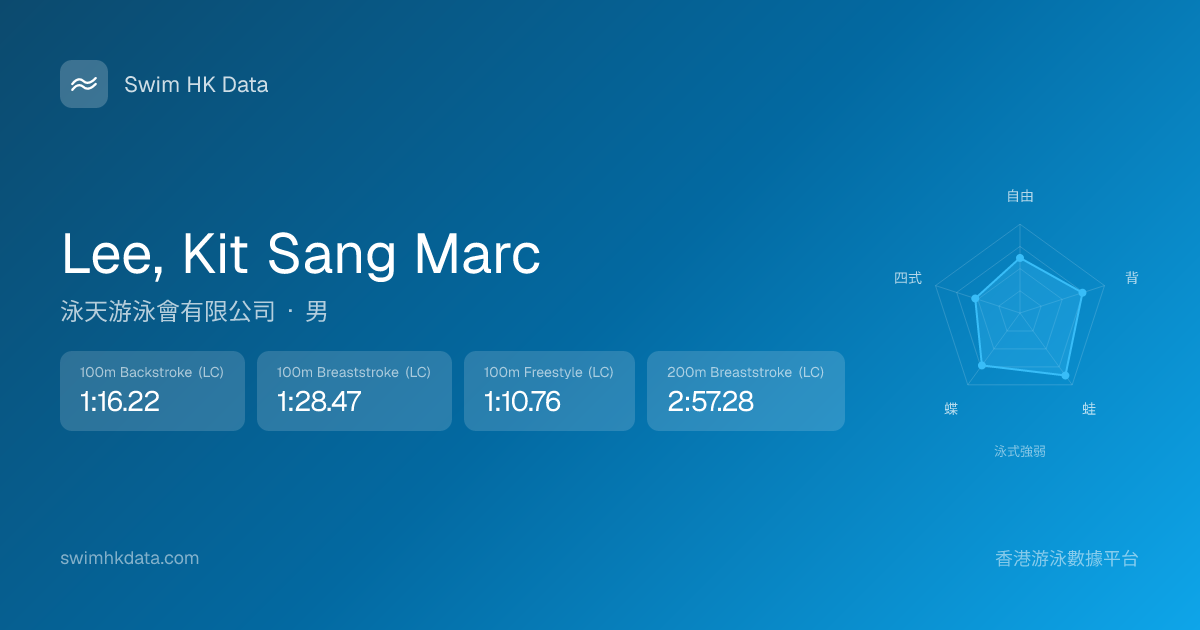 Swim HK Data

Lee, Kit Sang Marc

泳天游泳會有限公司 · 男

100m Backstroke (LC)
1:16.22

100m Breaststroke (LC)
1:28.47

100m Freestyle (LC)
1:10.76

200m Breaststroke (LC)
2:57.28

自由
背
蛙
蝶
四式
泳式強弱

swimhkdata.com

香港游泳數據平台