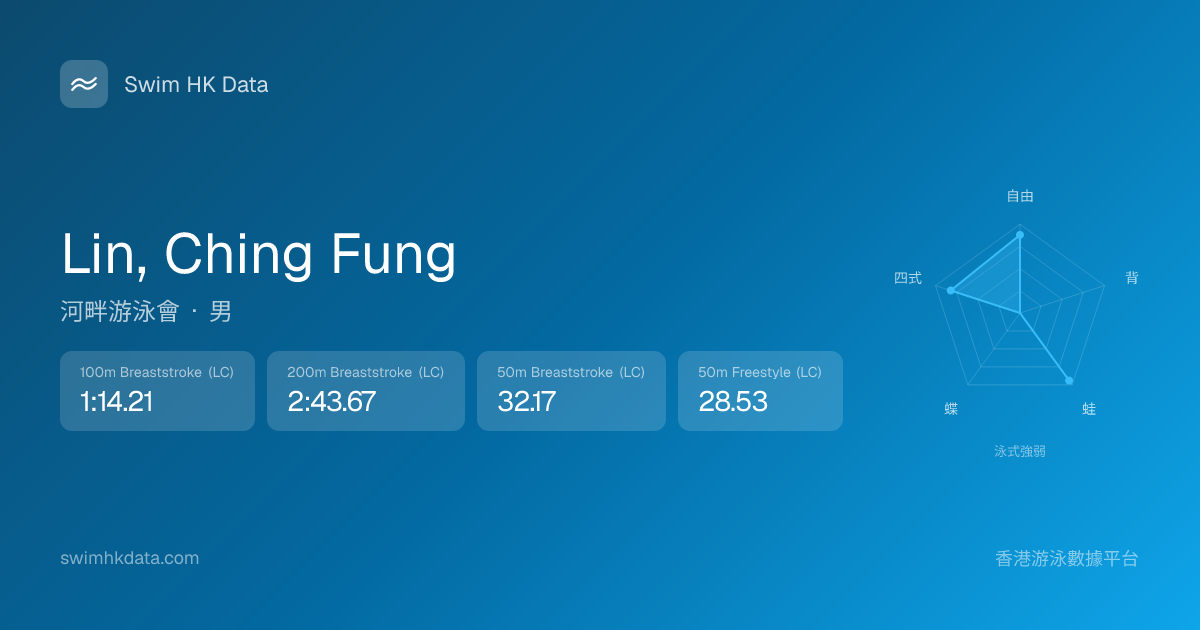 Swim HK Data

Lin, Ching Fung

河畔游泳會 · 男

100m Breaststroke (LC)
1:14.21

200m Breaststroke (LC)
2:43.67

50m Breaststroke (LC)
32.17

50m Freestyle (LC)
28.53

自由
背
蛙
蝶
四式
泳式強弱

swimhkdata.com

香港游泳數據平台