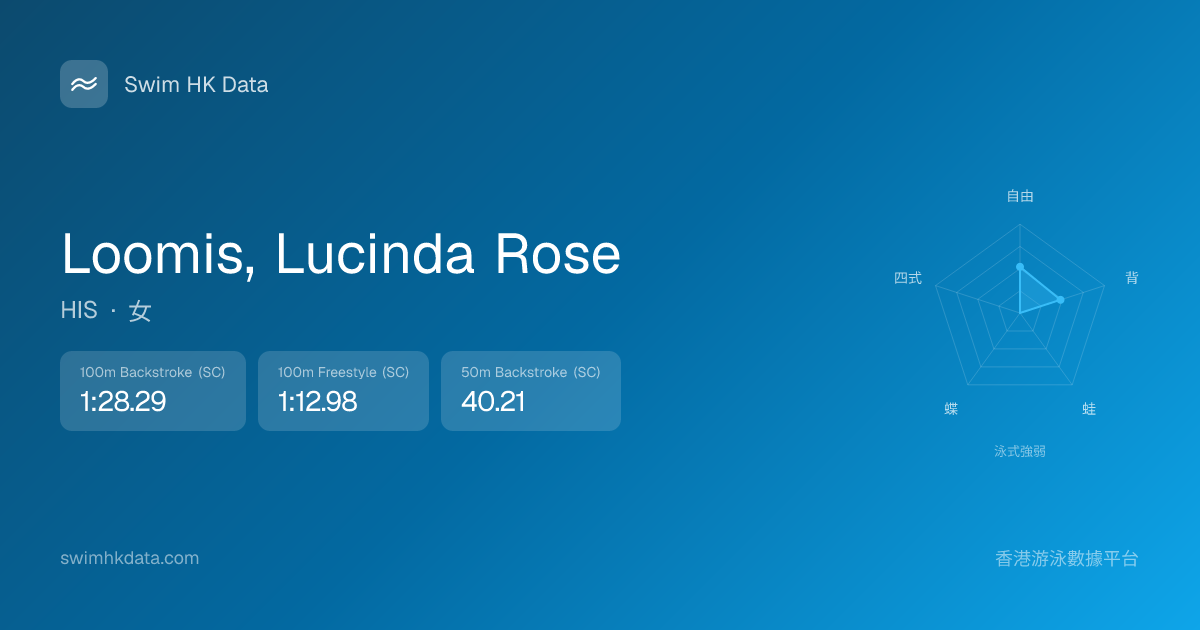 Swim HK Data

Loomis, Lucinda Rose

HIS · 女

100m Backstroke (SC)
1:28.29

100m Freestyle (SC)
1:12.98

50m Backstroke (SC)
40.21

自由
背
蛙
蝶
四式
泳式強弱

swimhkdata.com

香港游泳數據平台