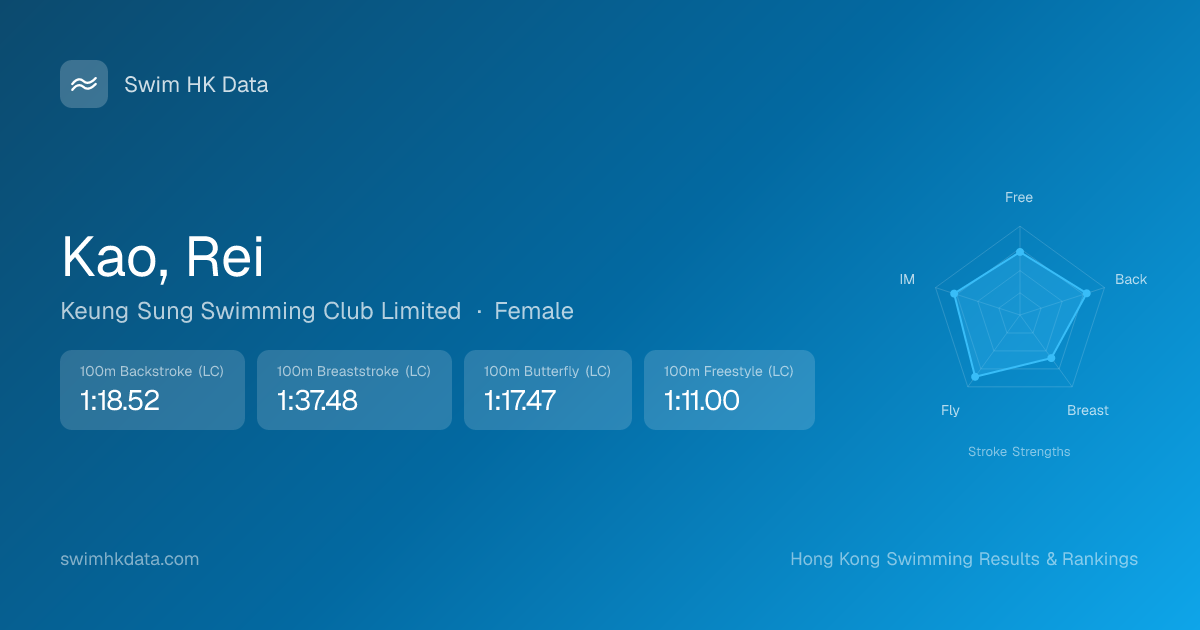 Swim HK Data

Kao, Rei

Keung Sung Swimming Club Limited · Female

100m Backstroke (LC)
1:18.52

100m Breaststroke (LC)
1:37.48

100m Butterfly (LC)
1:17.47

100m Freestyle (LC)
1:11.00

Free
Back
Breast
Fly
IM

Stroke Strengths

swimhkdata.com

Hong Kong Swimming Results & Rankings