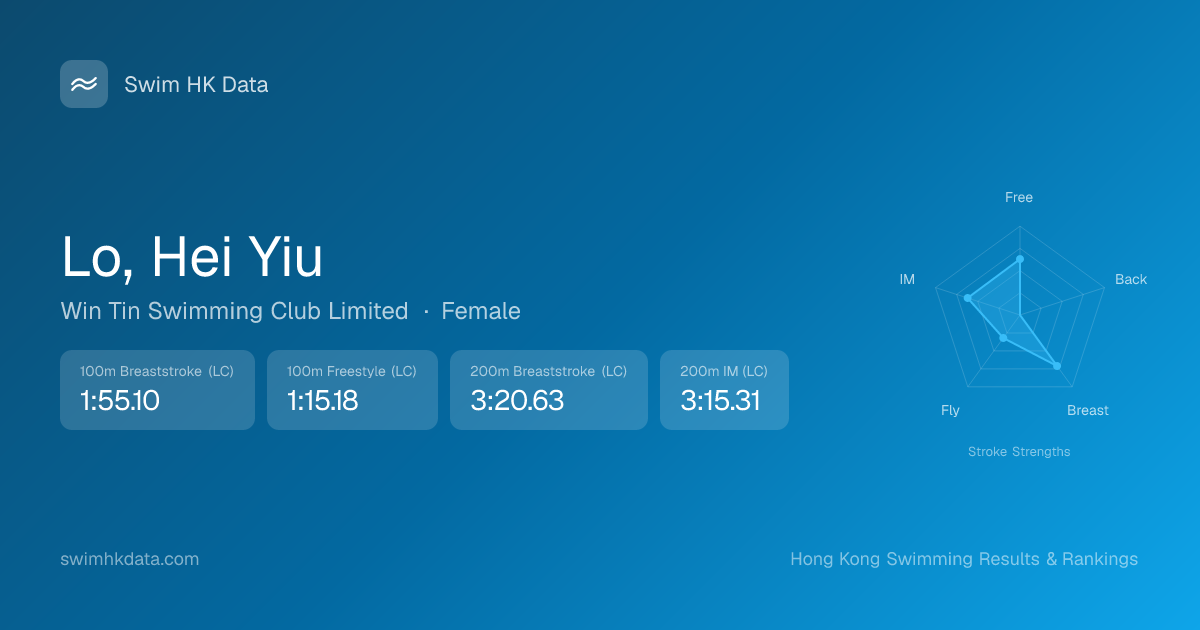 Swim HK Data

Lo, Hei Yiu

Win Tin Swimming Club Limited · Female

100m Breaststroke (LC)
1:55.10

100m Freestyle (LC)
1:15.18

200m Breaststroke (LC)
3:20.63

200m IM (LC)
3:15.31

Free

Back

Breast

Fly

IM

Stroke Strengths

swimhkdata.com

Hong Kong Swimming Results & Rankings