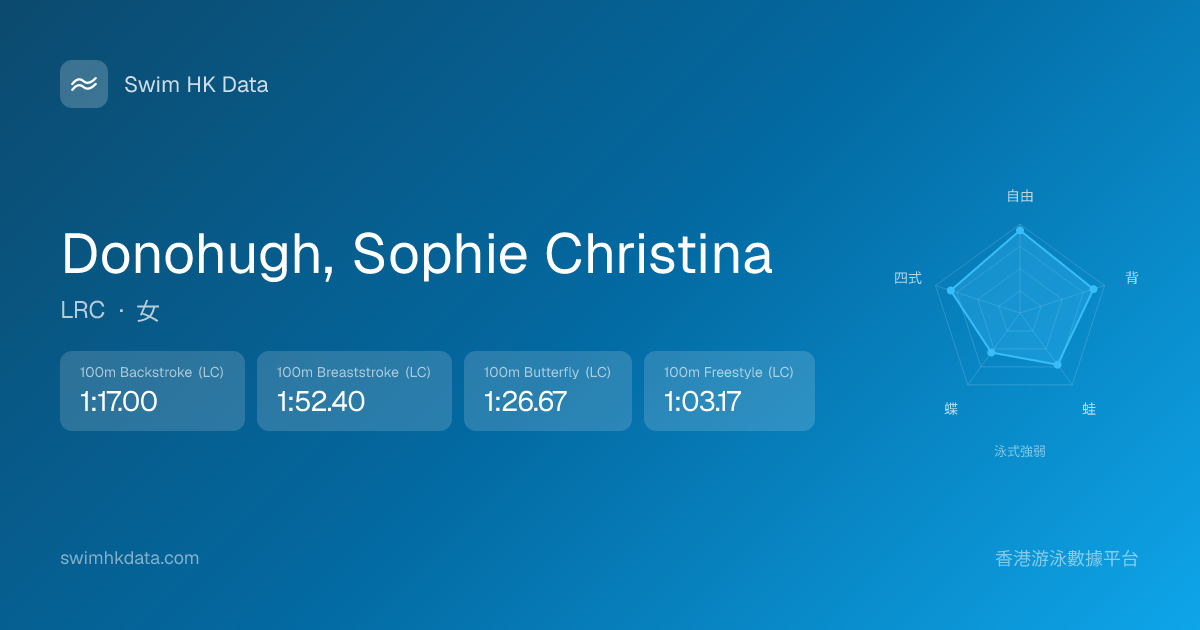 Swim HK Data

Donohugh, Sophie Christina

LRC · 女

100m Backstroke (LC)
1:17.00

100m Breaststroke (LC)
1:52.40

100m Butterfly (LC)
1:26.67

100m Freestyle (LC)
1:03.17

自由
背
蛙
蝶
四式
泳式強弱

swimhkdata.com

香港游泳數據平台