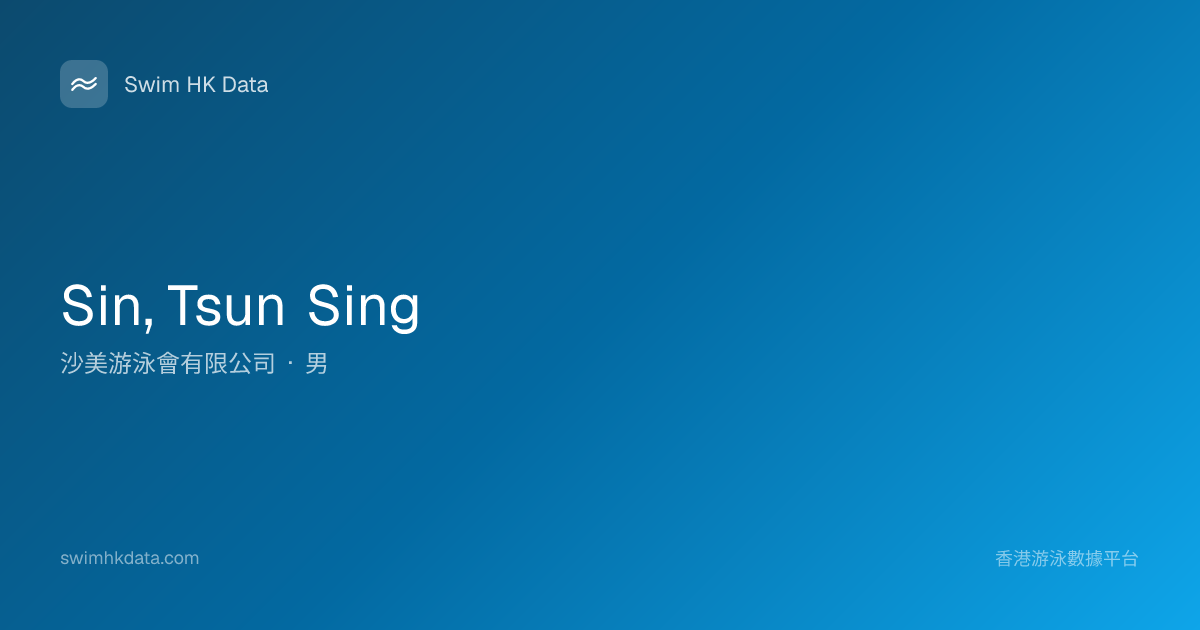 Swim HK Data

Sin, Tsun Sing

沙美游泳會有限公司 · 男

swimhkdata.com

香港游泳數據平台