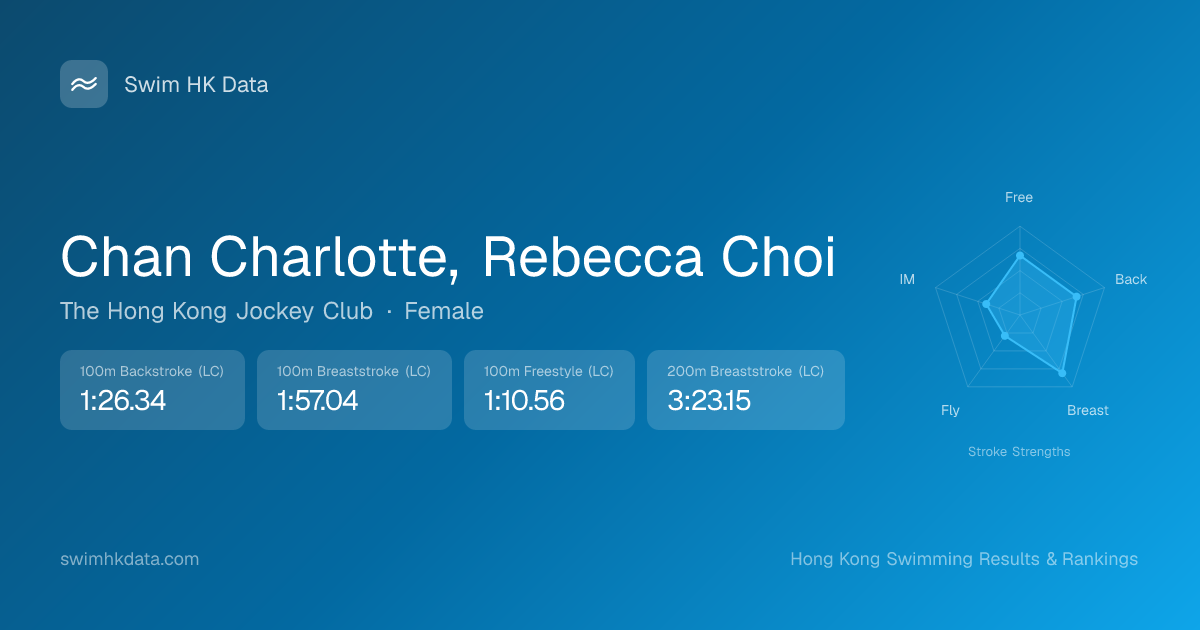 Swim HK Data

Chan Charlotte, Rebecca Choi

The Hong Kong Jockey Club · Female

100m Backstroke (LC)
1:26.34

100m Breaststroke (LC)
1:57.04

100m Freestyle (LC)
1:10.56

200m Breaststroke (LC)
3:23.15

Free
Back
Breast
Fly
IM
Stroke Strengths

swimhkdata.com

Hong Kong Swimming Results & Rankings