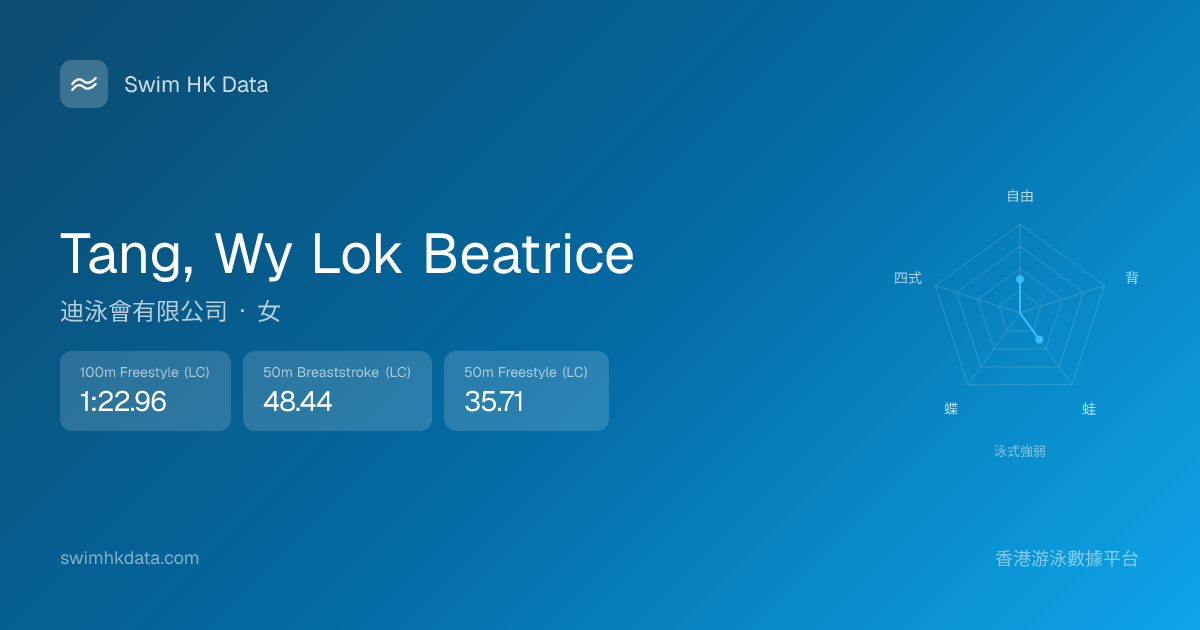 Swim HK Data

Tang, Wy Lok Beatrice

迪泳會有限公司 · 女

100m Freestyle (LC)
1:22.96

50m Breaststroke (LC)
48.44

50m Freestyle (LC)
35.71

自由
背
蛙
蝶
四式
泳式強弱

swimhkdata.com

香港游泳數據平台