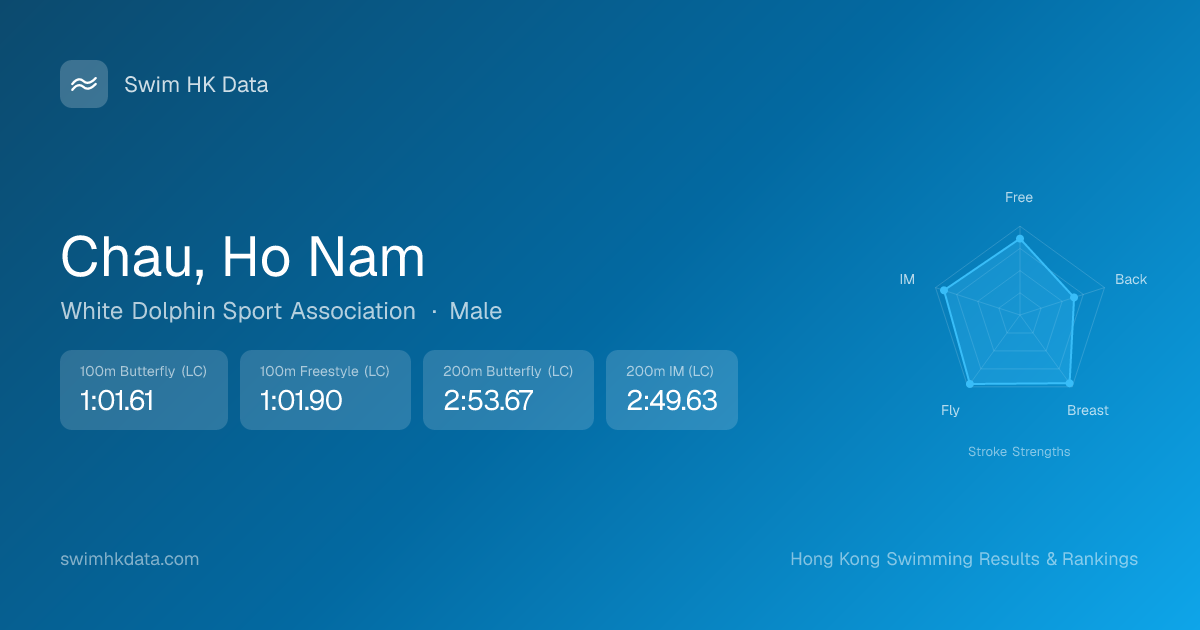 Swim HK Data

Chau, Ho Nam

White Dolphin Sport Association · Male

100m Butterfly (LC)
1:01.61

100m Freestyle (LC)
1:01.90

200m Butterfly (LC)
2:53.67

200m IM (LC)
2:49.63

Free

Back

Breast

Fly

IM

Stroke Strengths

swimhkdata.com

Hong Kong Swimming Results & Rankings