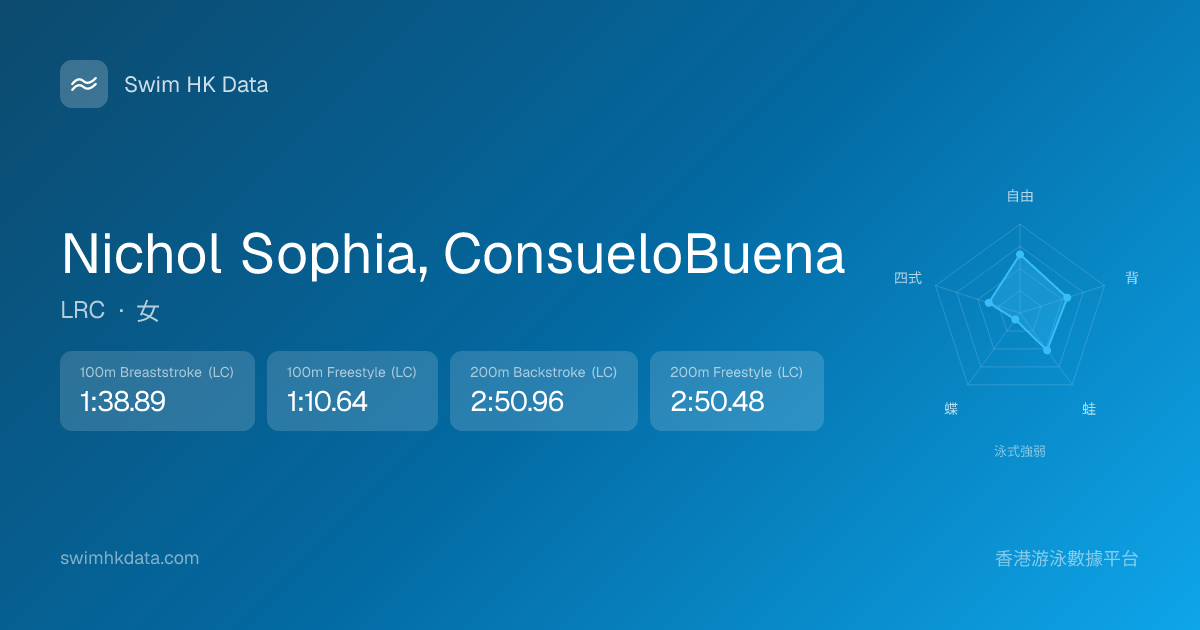 Swim HK Data

Nichol Sophia, ConsueloBuena

LRC · 女

100m Breaststroke (LC)
1:38.89

100m Freestyle (LC)
1:10.64

200m Backstroke (LC)
2:50.96

200m Freestyle (LC)
2:50.48

自由
背
蛙
蝶
四式
泳式強弱

swimhkdata.com

香港游泳數據平台