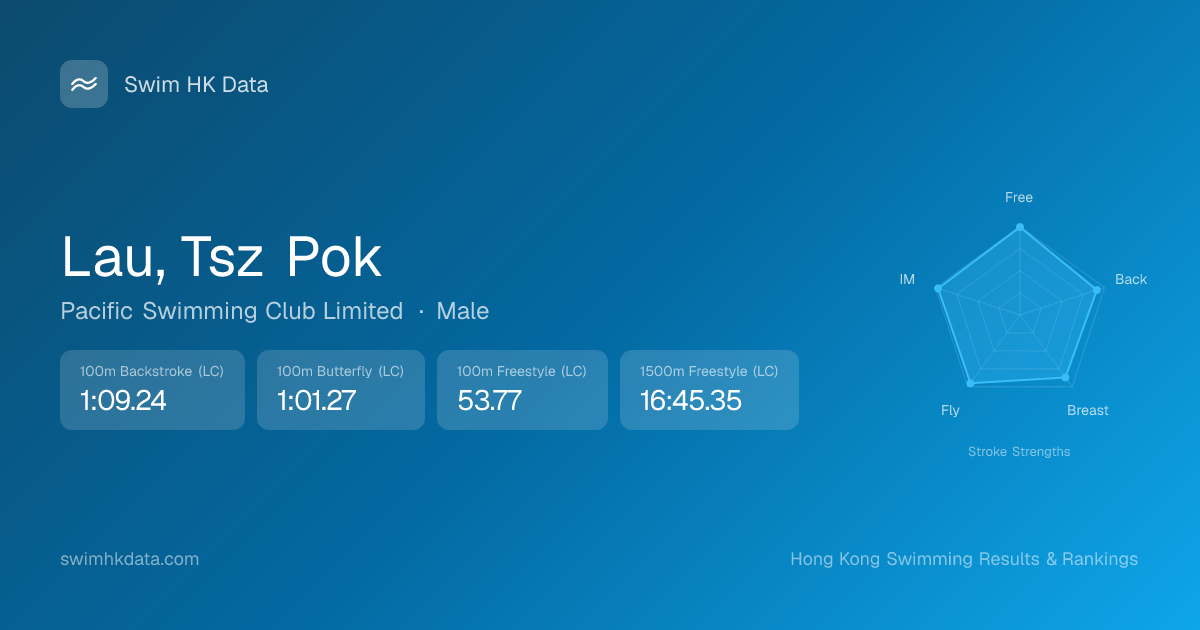 Swim HK Data

Lau, Tsz Pok

Pacific Swimming Club Limited · Male

100m Backstroke (LC)
1:09.24

100m Butterfly (LC)
1:01.27

100m Freestyle (LC)
53.77

1500m Freestyle (LC)
16:45.35

Free
Back
Breast
Fly
IM

Stroke Strengths

swimhkdata.com

Hong Kong Swimming Results & Rankings