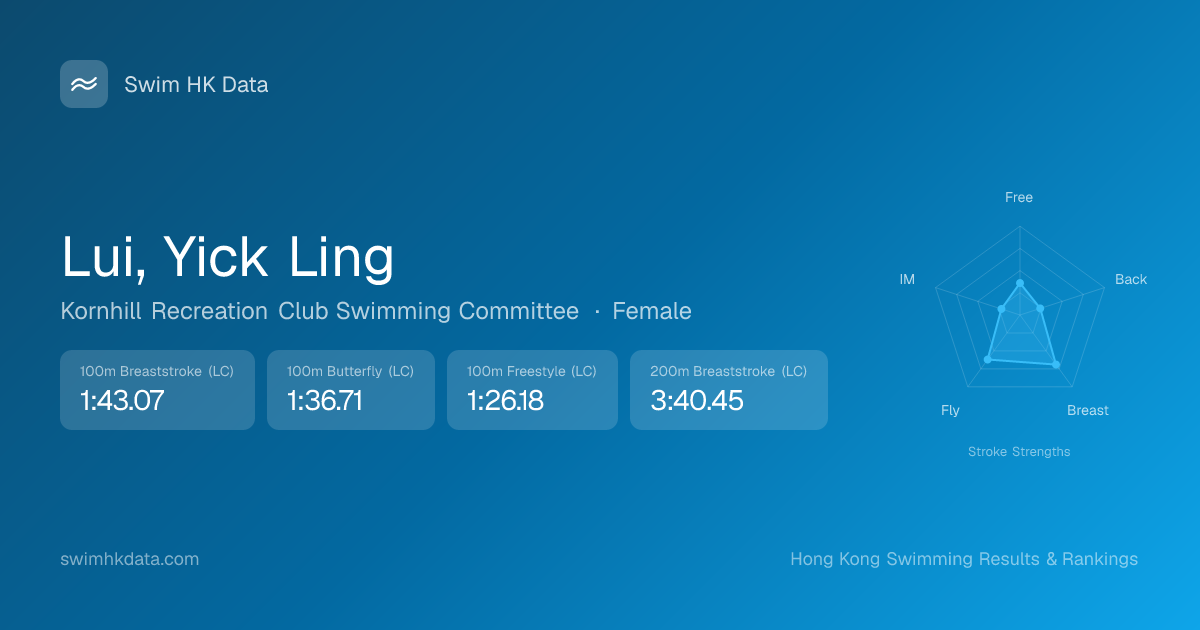 Swim HK Data

Lui, Yick Ling

Kornhill Recreation Club Swimming Committee · Female

100m Breaststroke (LC)
1:43.07

100m Butterfly (LC)
1:36.71

100m Freestyle (LC)
1:26.18

200m Breaststroke (LC)
3:40.45

Free
Back
Breast
Fly
IM

Stroke Strengths

swimhkdata.com

Hong Kong Swimming Results & Rankings