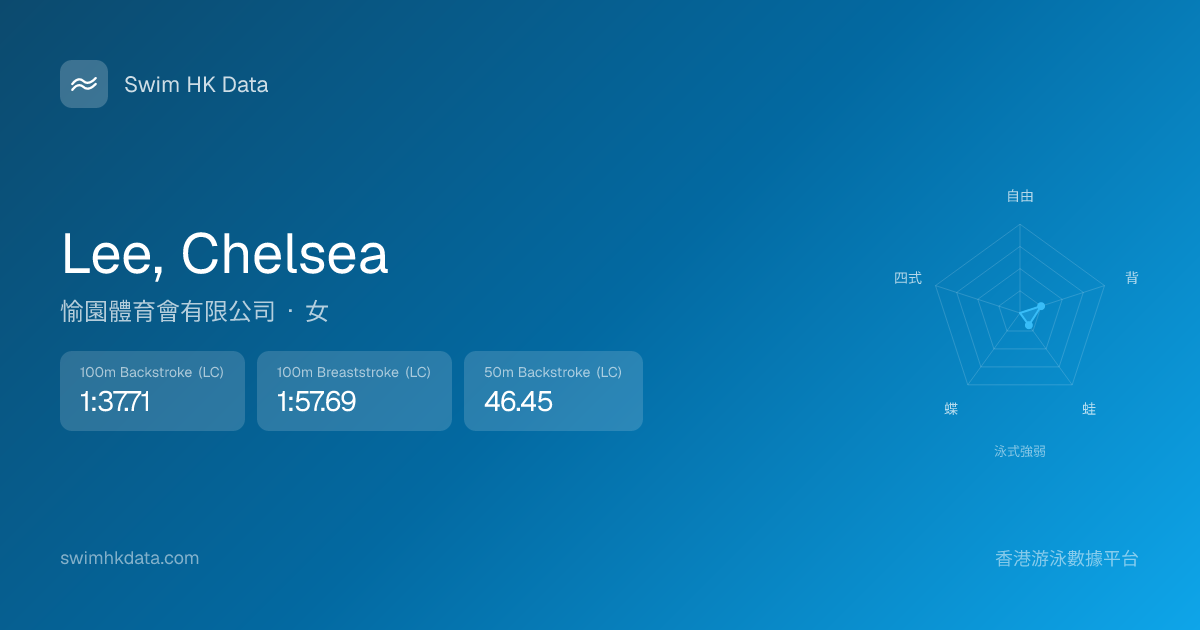 Swim HK Data

Lee, Chelsea

愉園體育會有限公司 · 女

100m Backstroke (LC)
1:37.71

100m Breaststroke (LC)
1:57.69

50m Backstroke (LC)
46.45

自由
背
蛙
蝶
四式
泳式強弱

swimhkdata.com

香港游泳數據平台