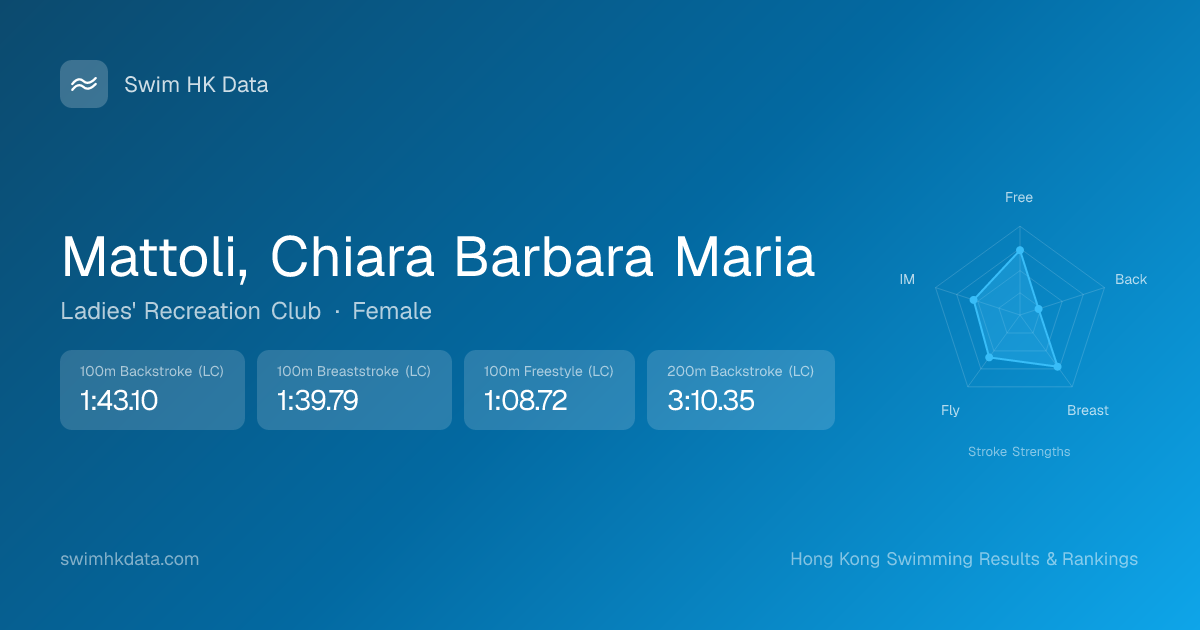 Swim HK Data

Mattoli, Chiara Barbara Maria

Ladies' Recreation Club · Female

100m Backstroke (LC)
1:43.10

100m Breaststroke (LC)
1:39.79

100m Freestyle (LC)
1:08.72

200m Backstroke (LC)
3:10.35

Free
Back
Breast
Fly
IM

Stroke Strengths

swimhkdata.com

Hong Kong Swimming Results & Rankings