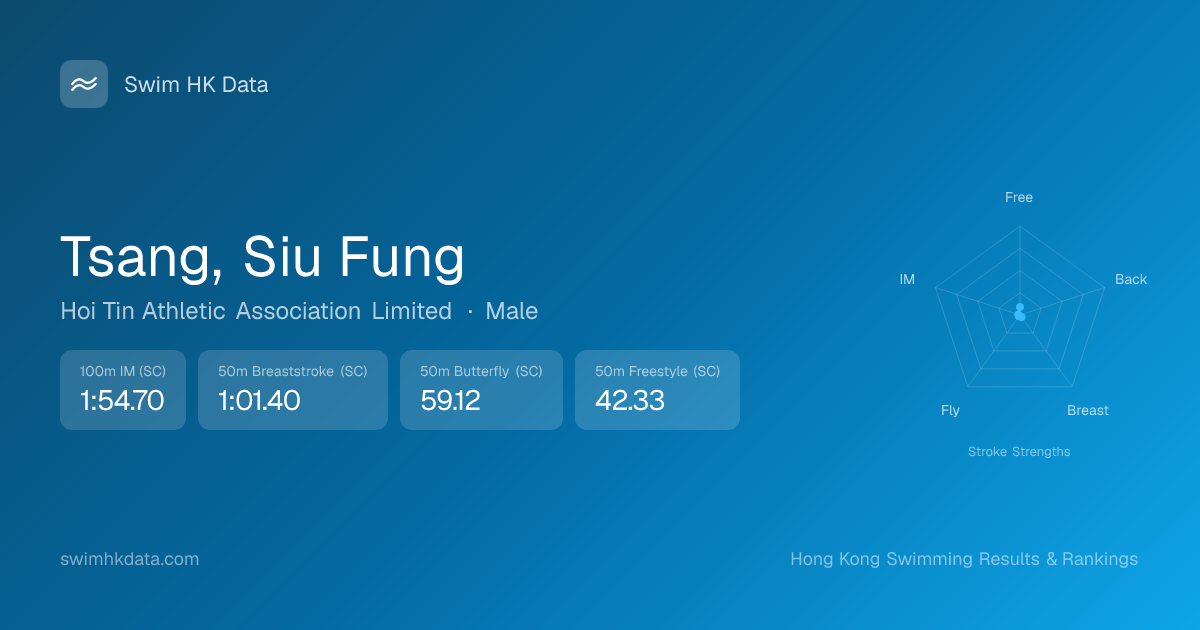 Swim HK Data

Tsang, Siu Fung

Hoi Tin Athletic Association Limited · Male

100m IM (SC)
1:54.70

50m Breaststroke (SC)
1:01.40

50m Butterfly (SC)
59.12

50m Freestyle (SC)
42.33

Free
Back
Breast
Fly
IM

Stroke Strengths

swimhkdata.com

Hong Kong Swimming Results & Rankings