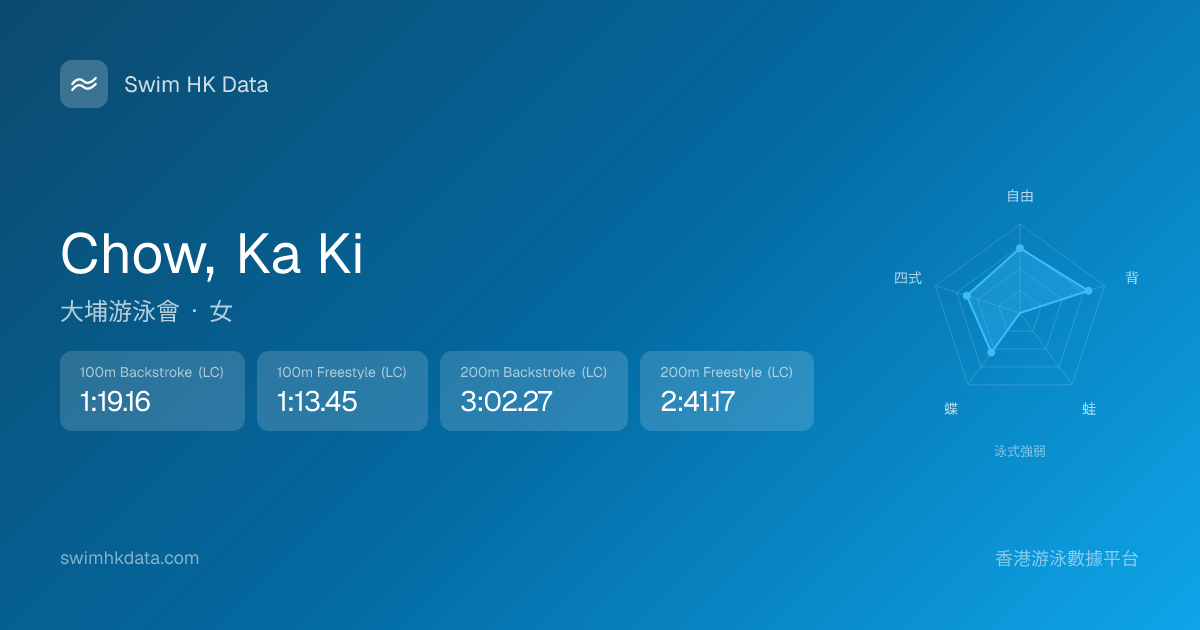 Swim HK Data

Chow, Ka Ki

大埔游泳會 · 女

100m Backstroke (LC)
1:19.16

100m Freestyle (LC)
1:13.45

200m Backstroke (LC)
3:02.27

200m Freestyle (LC)
2:41.17

自由
背
蛙
蝶
四式
泳式強弱

swimhkdata.com

香港游泳數據平台