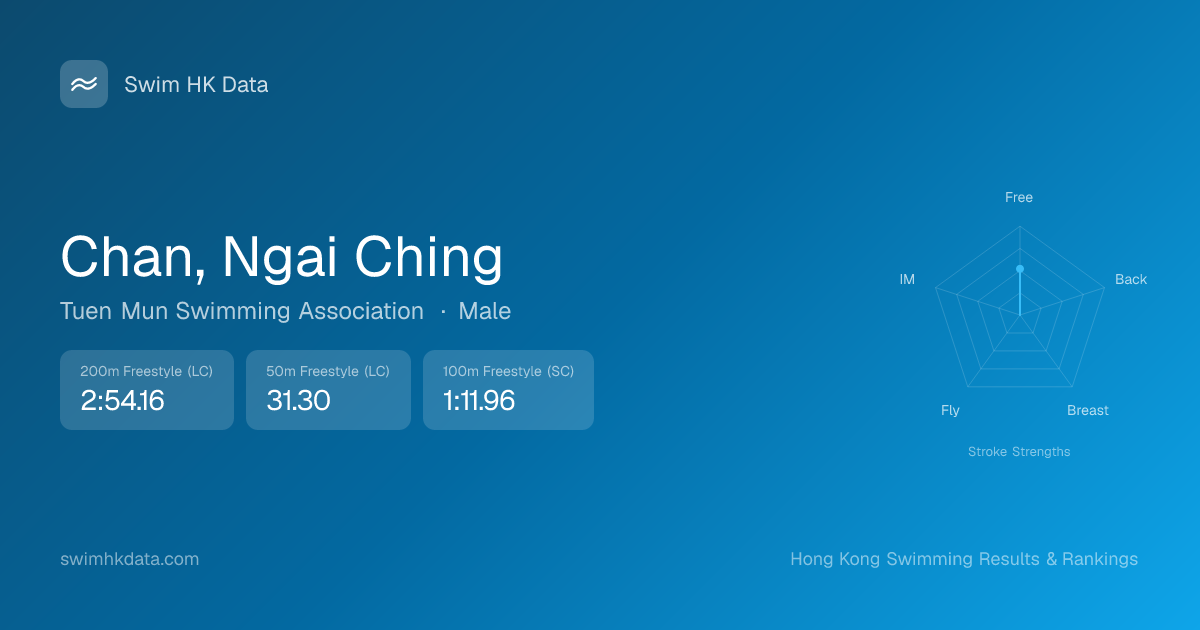 Swim HK Data

Chan, Ngai Ching

Tuen Mun Swimming Association · Male

200m Freestyle (LC)
2:54.16

50m Freestyle (LC)
31.30

100m Freestyle (SC)
1:11.96

Free
Back
Breast
Fly
IM
Stroke Strengths

swimhkdata.com

Hong Kong Swimming Results & Rankings