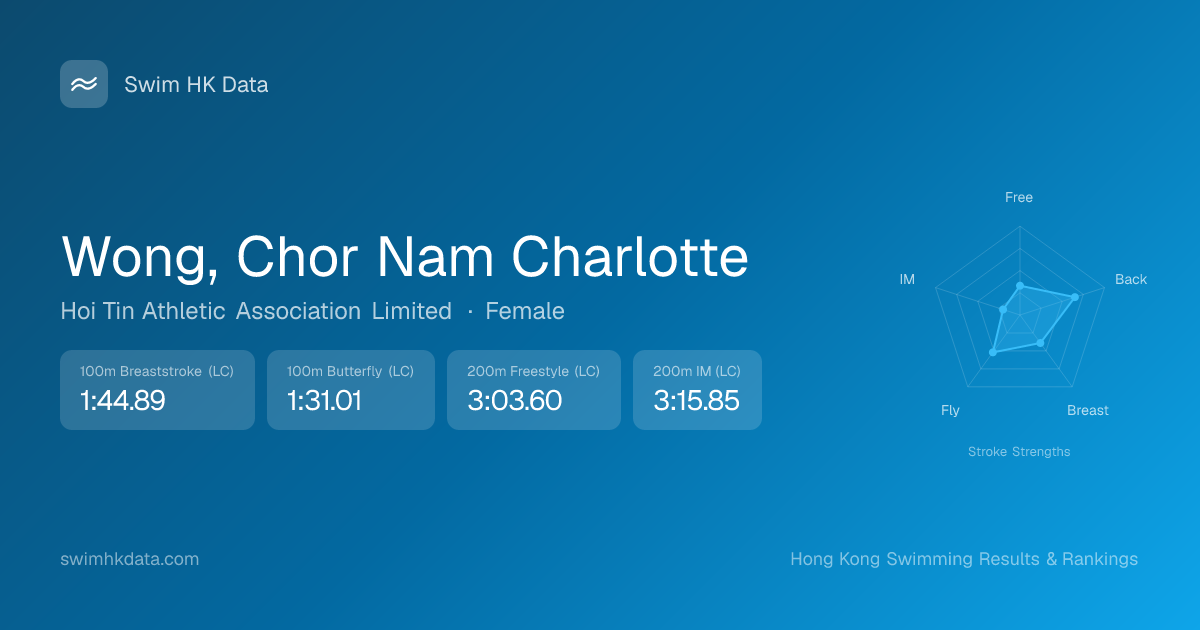 Swim HK Data

Wong, Chor Nam Charlotte

Hoi Tin Athletic Association Limited · Female

100m Breaststroke (LC)
1:44.89

100m Butterfly (LC)
1:31.01

200m Freestyle (LC)
3:03.60

200m IM (LC)
3:15.85

Free
Back
Breast
Fly
IM

Stroke Strengths

swimhkdata.com

Hong Kong Swimming Results & Rankings