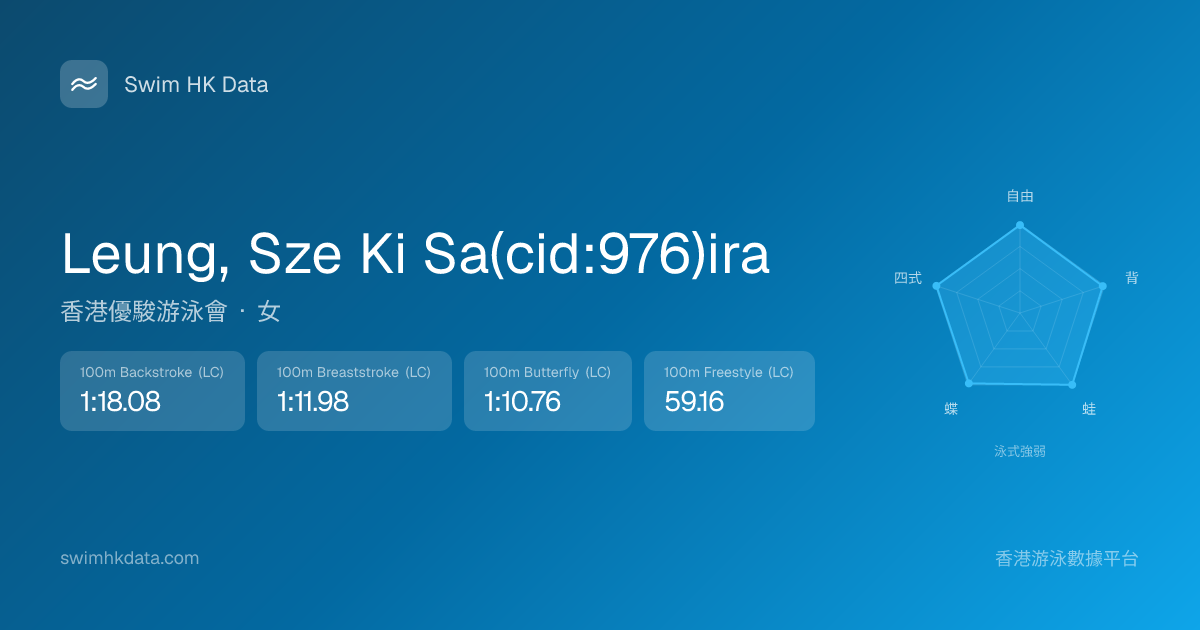 Swim HK Data

Leung, Sze Ki Sa(cid:976)ira

香港優駿游泳會 · 女

100m Backstroke (LC)
1:18.08

100m Breaststroke (LC)
1:11.98

100m Butterfly (LC)
1:10.76

100m Freestyle (LC)
59.16

自由
背
蛙
蝶
四式
泳式強弱

swimhkdata.com

香港游泳數據平台