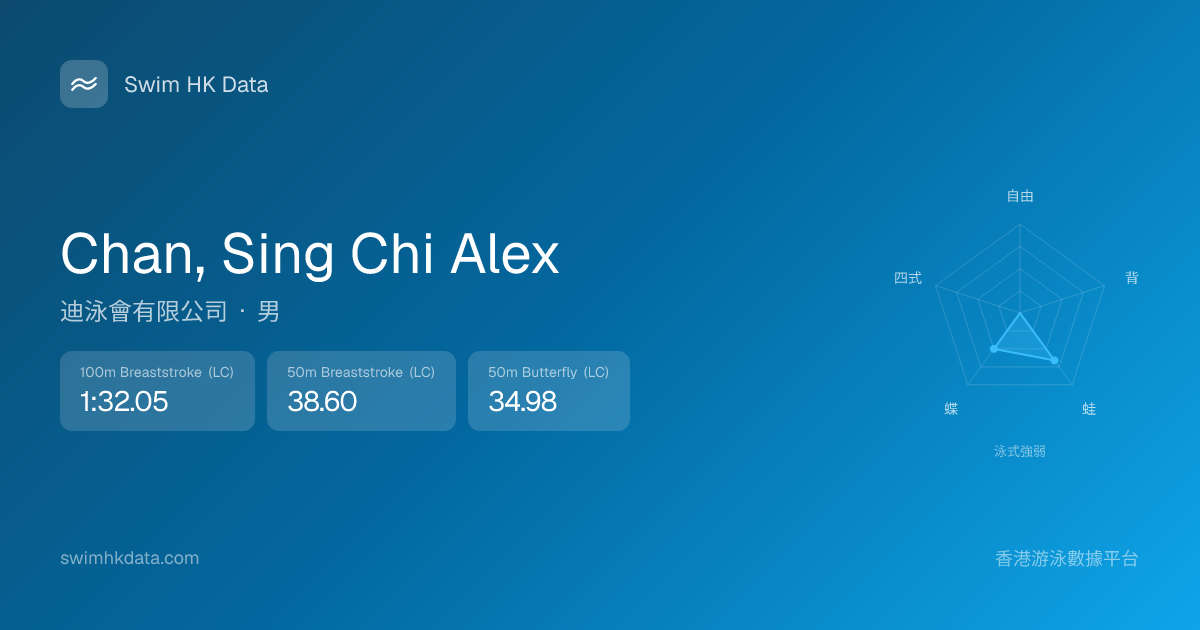 Swim HK Data

Chan, Sing Chi Alex

迪泳會有限公司 · 男

100m Breaststroke (LC)
1:32.05

50m Breaststroke (LC)
38.60

50m Butterfly (LC)
34.98

自由
背
蛙
蝶
四式
泳式強弱

swimhkdata.com

香港游泳數據平台