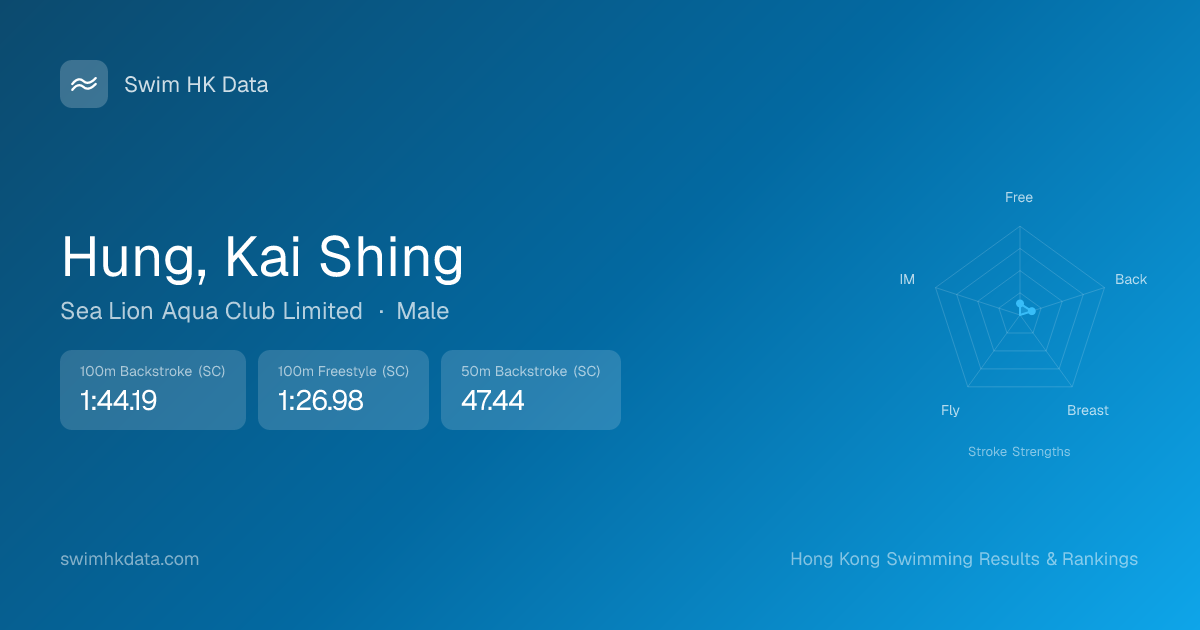 Swim HK Data

Hung, Kai Shing

Sea Lion Aqua Club Limited · Male

100m Backstroke (SC)
1:44.19

100m Freestyle (SC)
1:26.98

50m Backstroke (SC)
47.44

Free
Back
Breast
Fly
IM

Stroke Strengths

swimhkdata.com

Hong Kong Swimming Results & Rankings