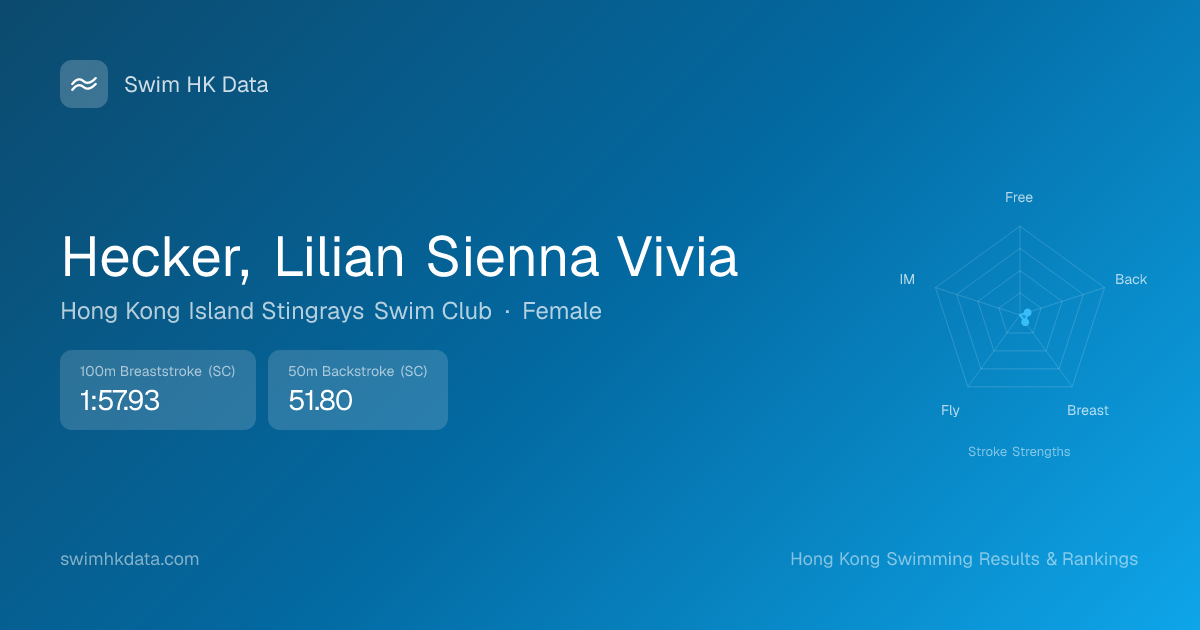 Swim HK Data

Hecker, Lilian Sienna Vivia

Hong Kong Island Stingrays Swim Club · Female

100m Breaststroke (SC)
1:57.93

50m Backstroke (SC)
51.80

Free
Back
Breast
Fly
IM

Stroke Strengths

swimhkdata.com

Hong Kong Swimming Results & Rankings