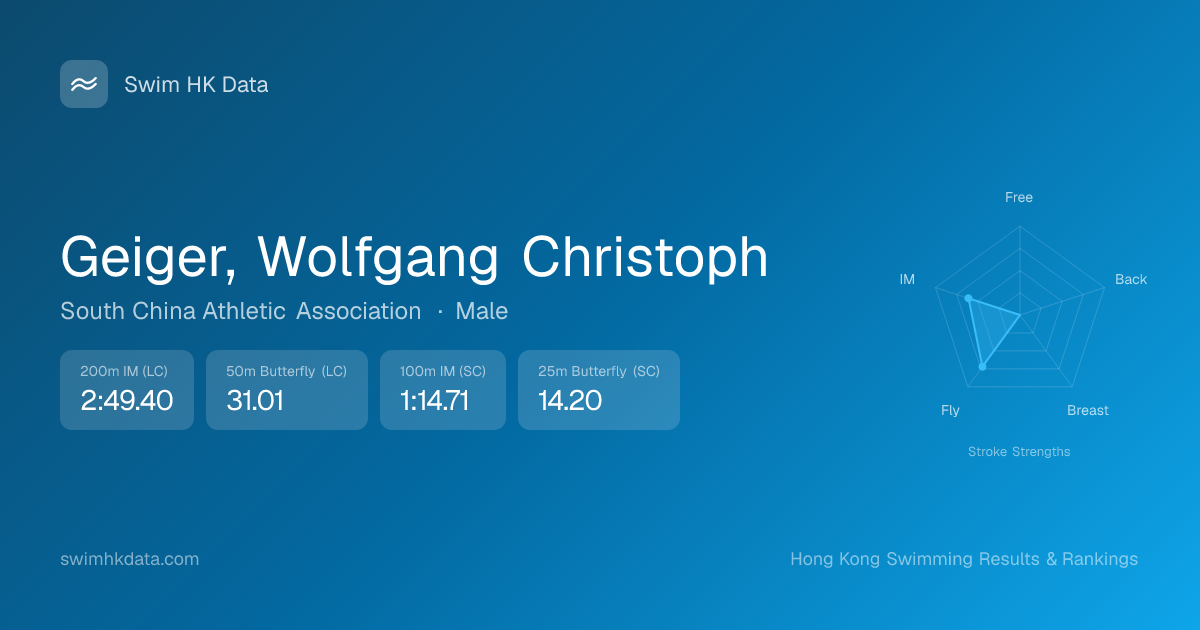 Swim HK Data

Geiger, Wolfgang Christoph

South China Athletic Association · Male

200m IM (LC)
2:49.40

50m Butterfly (LC)
31.01

100m IM (SC)
1:14.71

25m Butterfly (SC)
14.20

Free
Back
Breast
Fly
IM

Stroke Strengths

swimhkdata.com

Hong Kong Swimming Results & Rankings