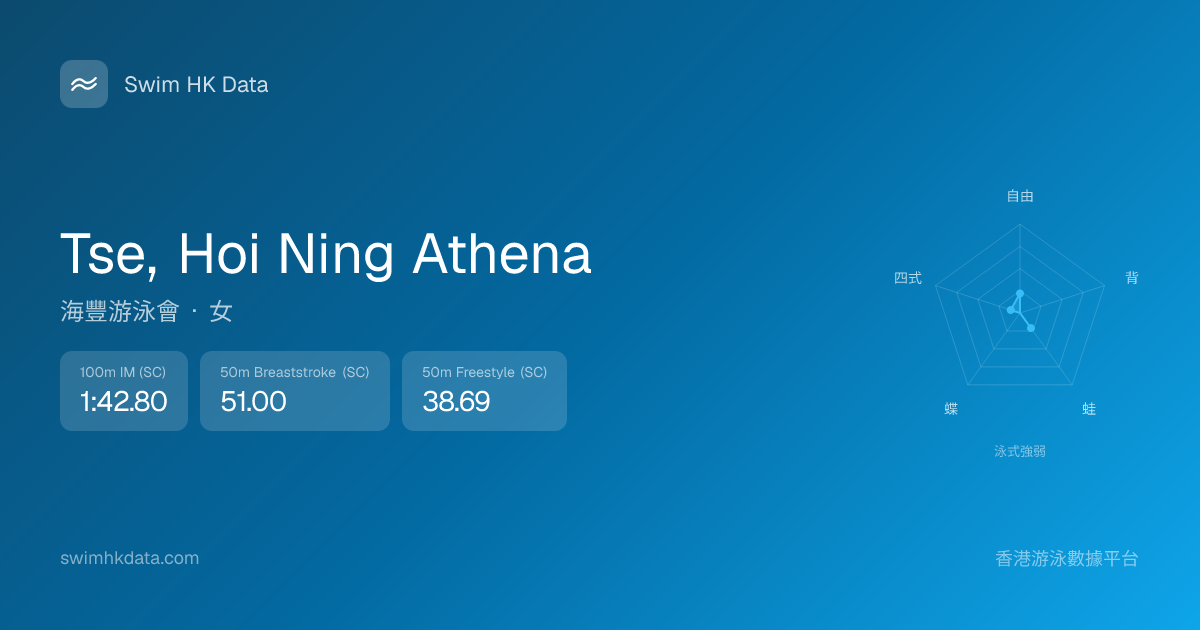 Swim HK Data

Tse, Hoi Ning Athena

海豐游泳會 · 女

100m IM (SC)
1:42.80

50m Breaststroke (SC)
51.00

50m Freestyle (SC)
38.69

自由
背
蛙
蝶
四式
泳式強弱

swimhkdata.com

香港游泳數據平台