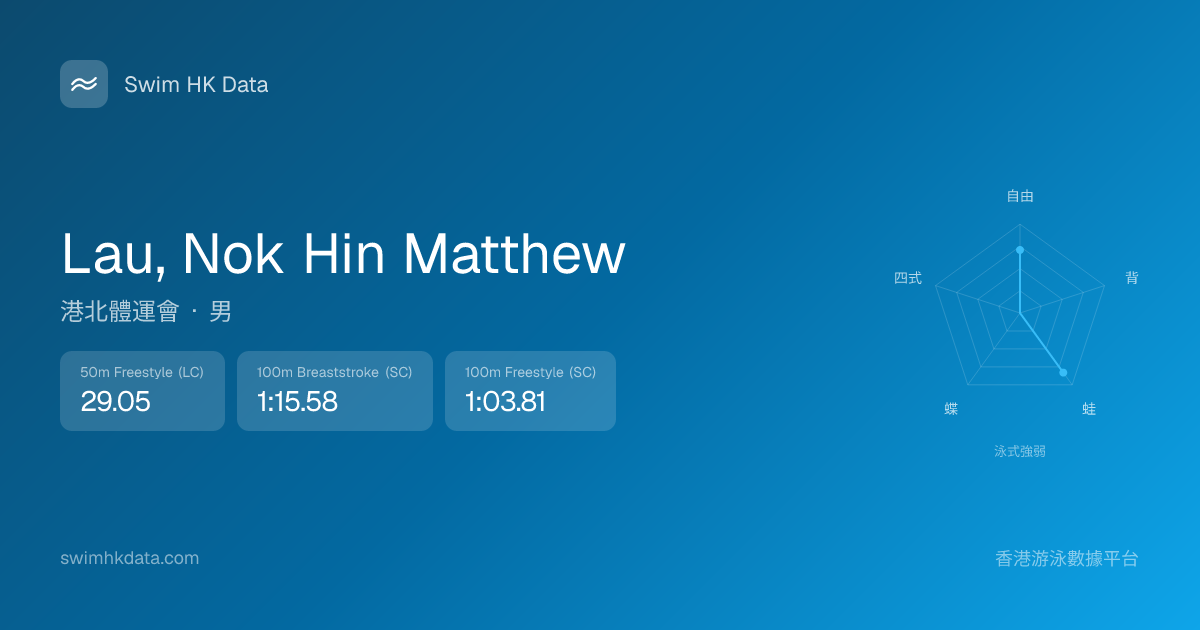 Swim HK Data

Lau, Nok Hin Matthew

港北體運會 · 男

50m Freestyle (LC)
29.05

100m Breaststroke (SC)
1:15.58

100m Freestyle (SC)
1:03.81

自由
背
蛙
蝶
四式
泳式強弱

swimhkdata.com

香港游泳數據平台