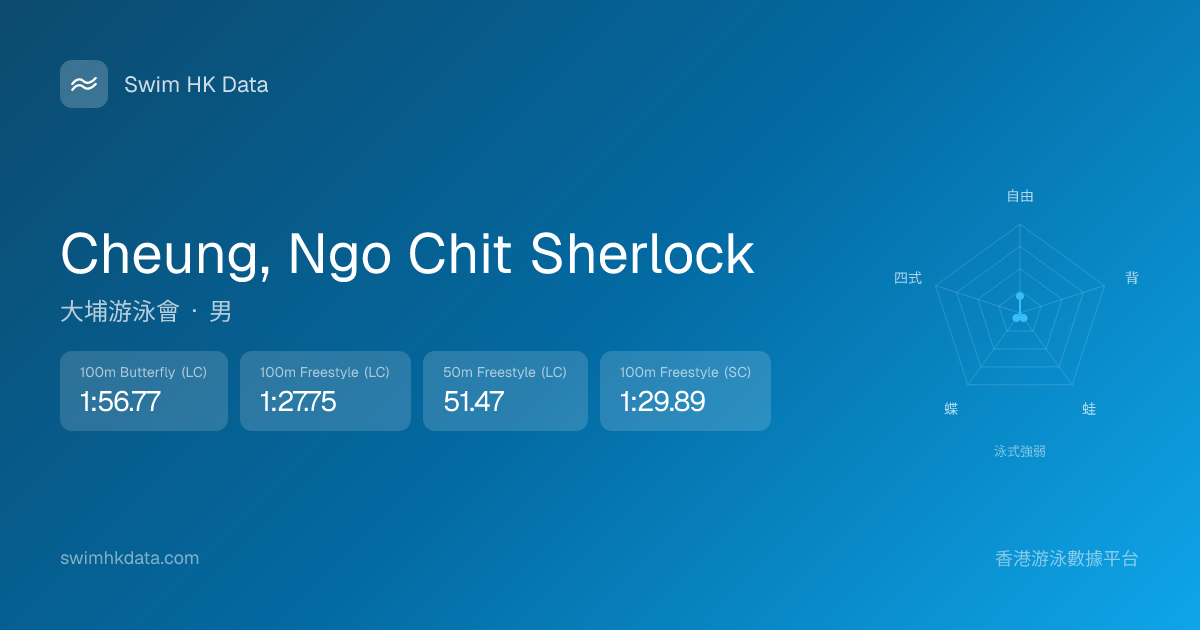 Swim HK Data

Cheung, Ngo Chit Sherlock

大埔游泳會 · 男

100m Butterfly (LC)
1:56.77

100m Freestyle (LC)
1:27.75

50m Freestyle (LC)
51.47

100m Freestyle (SC)
1:29.89

自由
背
蛙
蝶
四式
泳式強弱

swimhkdata.com

香港游泳數據平台