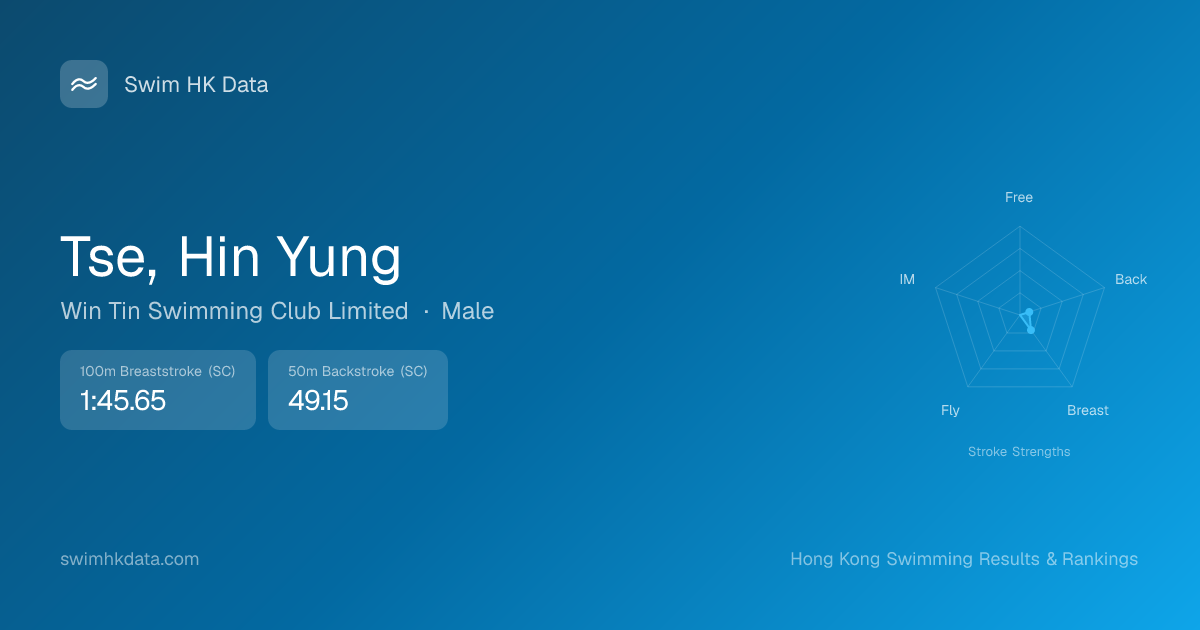 Swim HK Data

Tse, Hin Yung

Win Tin Swimming Club Limited · Male

100m Breaststroke (SC)
1:45.65

50m Backstroke (SC)
49.15

Free
Back
Breast
Fly
IM

Stroke Strengths

swimhkdata.com

Hong Kong Swimming Results & Rankings