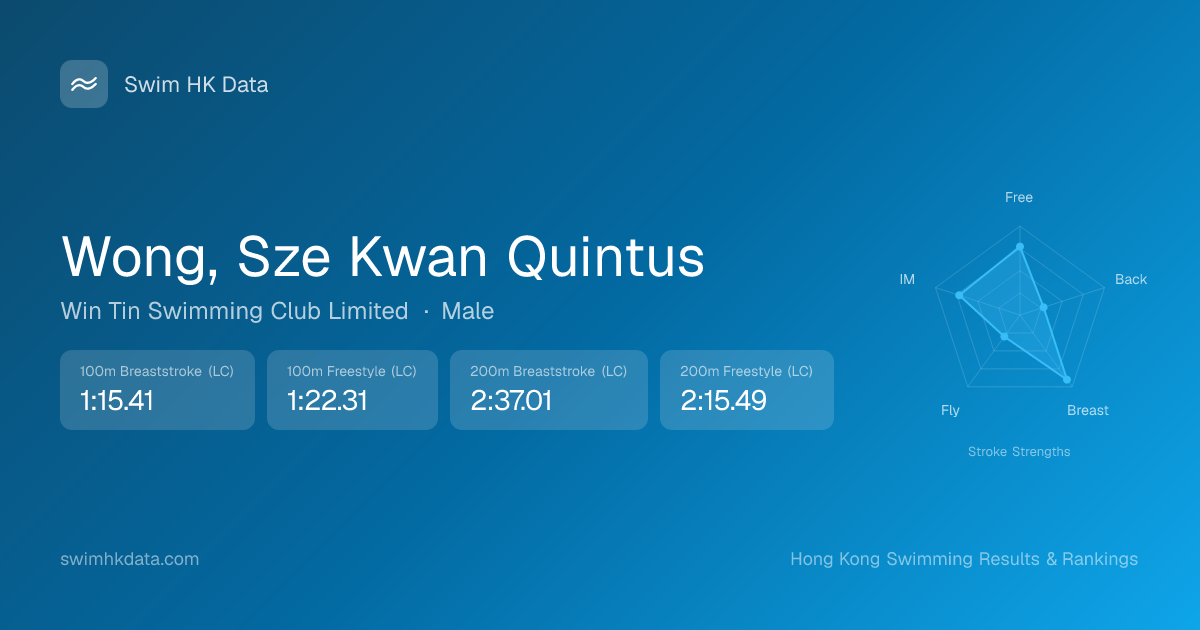 Swim HK Data

Wong, Sze Kwan Quintus

Win Tin Swimming Club Limited · Male

100m Breaststroke (LC)
1:15.41

100m Freestyle (LC)
1:22.31

200m Breaststroke (LC)
2:37.01

200m Freestyle (LC)
2:15.49

Free
Back
Breast
Fly
IM

Stroke Strengths

swimhkdata.com

Hong Kong Swimming Results & Rankings