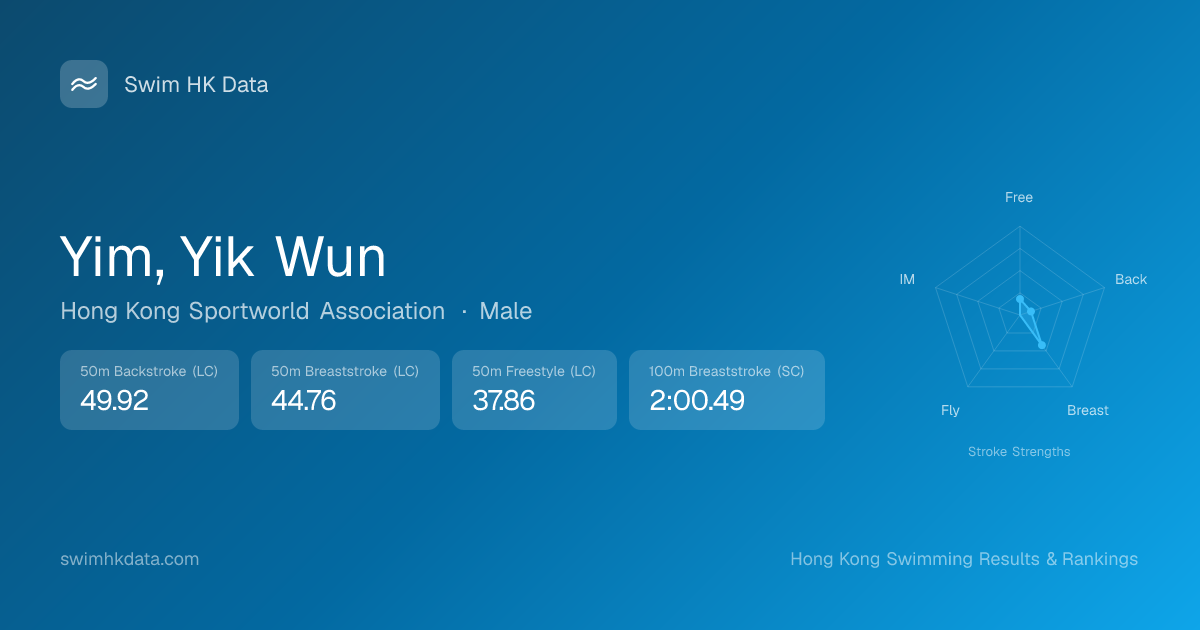 Swim HK Data

Yim, Yik Wun

Hong Kong Sportworld Association · Male

50m Backstroke (LC)
49.92

50m Breaststroke (LC)
44.76

50m Freestyle (LC)
37.86

100m Breaststroke (SC)
2:00.49

Free
Back
Breast
Fly
IM
Stroke Strengths

swimhkdata.com

Hong Kong Swimming Results & Rankings