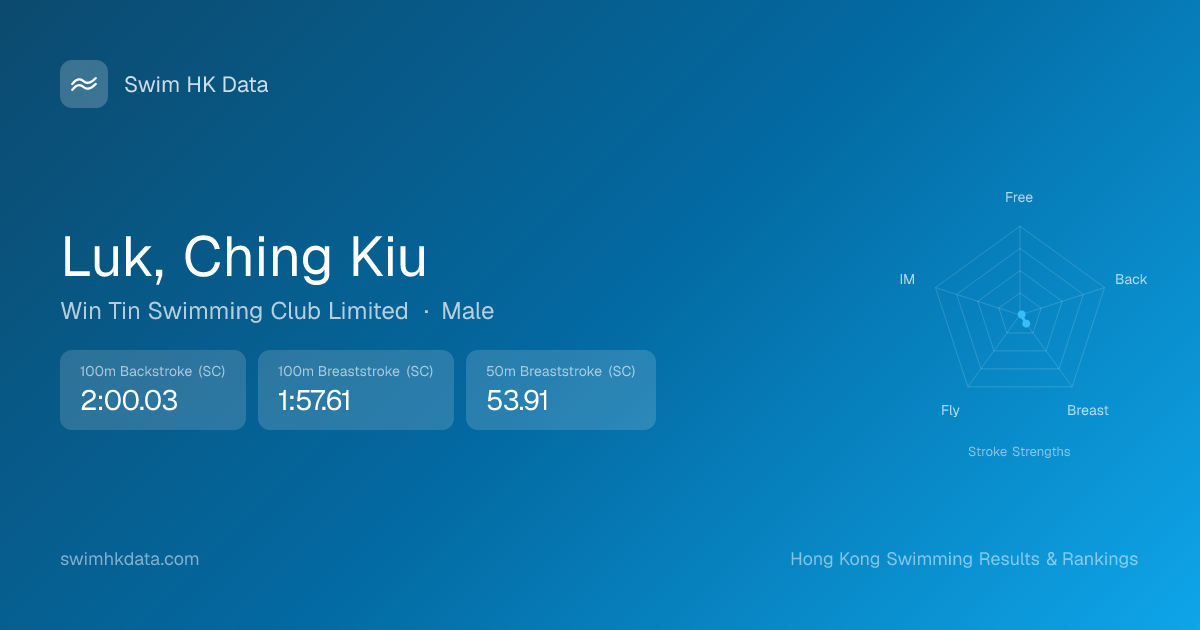 Swim HK Data

Luk, Ching Kiu

Win Tin Swimming Club Limited · Male

100m Backstroke (SC)
2:00.03

100m Breaststroke (SC)
1:57.61

50m Breaststroke (SC)
53.91

Free
Back
Breast
Fly
IM

Stroke Strengths

swimhkdata.com

Hong Kong Swimming Results & Rankings