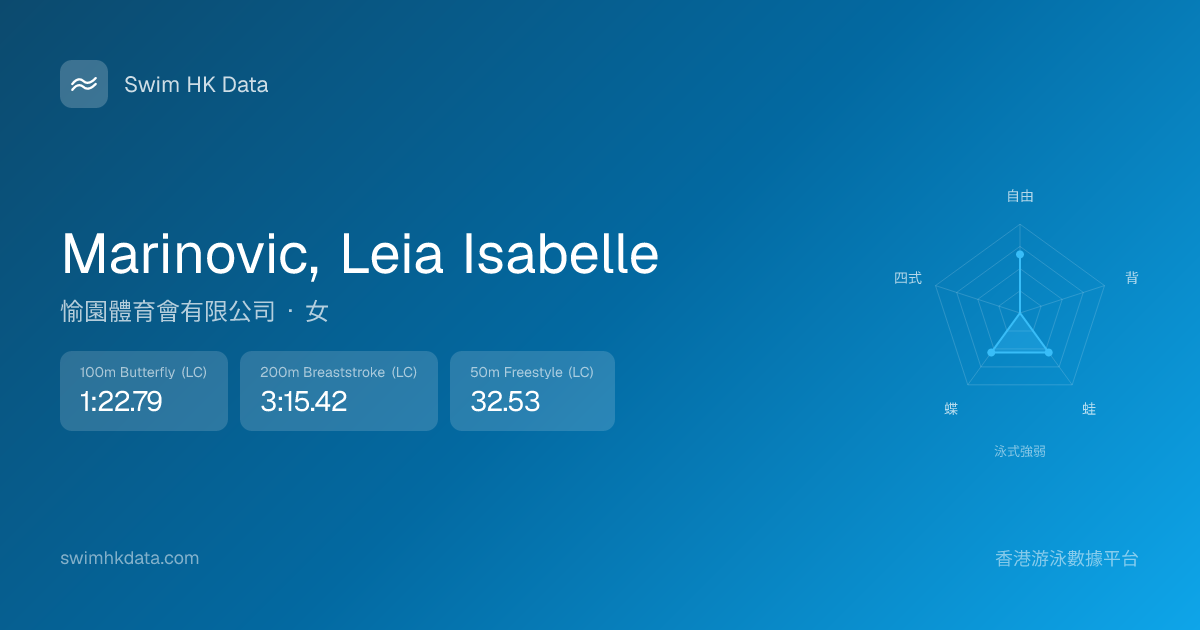 Swim HK Data

Marinovic, Leia Isabelle

愉園體育會有限公司 · 女

100m Butterfly (LC)
1:22.79

200m Breaststroke (LC)
3:15.42

50m Freestyle (LC)
32.53

自由
背
蛙
蝶
四式
泳式強弱

swimhkdata.com

香港游泳數據平台